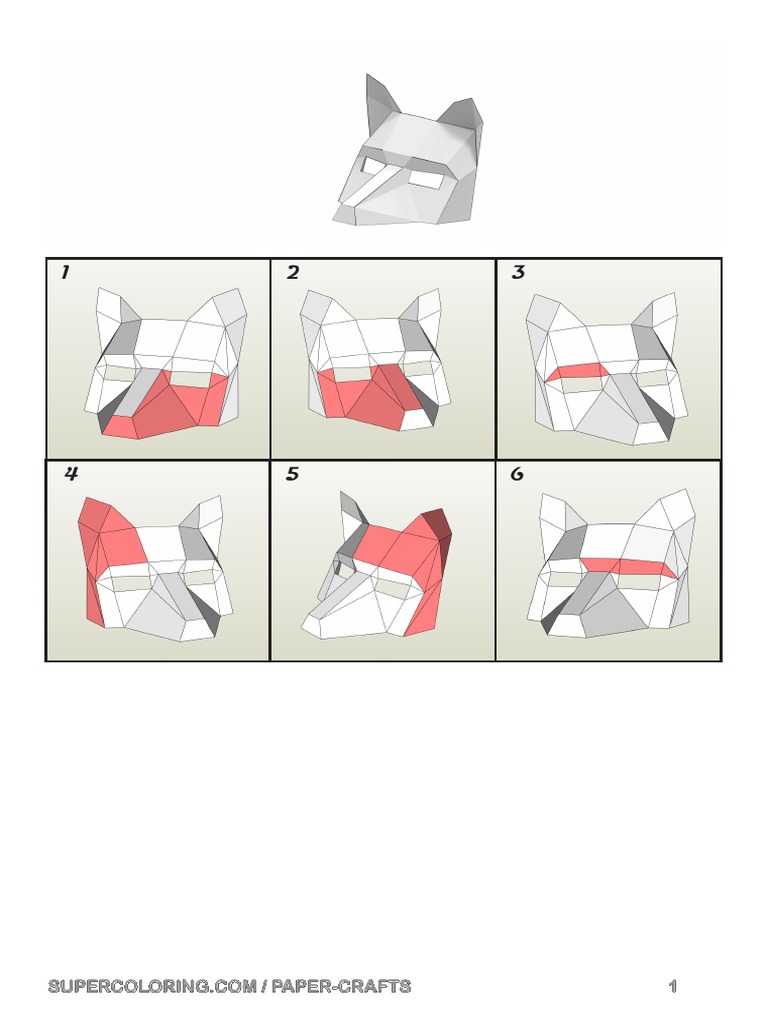 1
2
3
4
5
6

SUPERCOLORING.COM / PAPER-CRAFTS
1