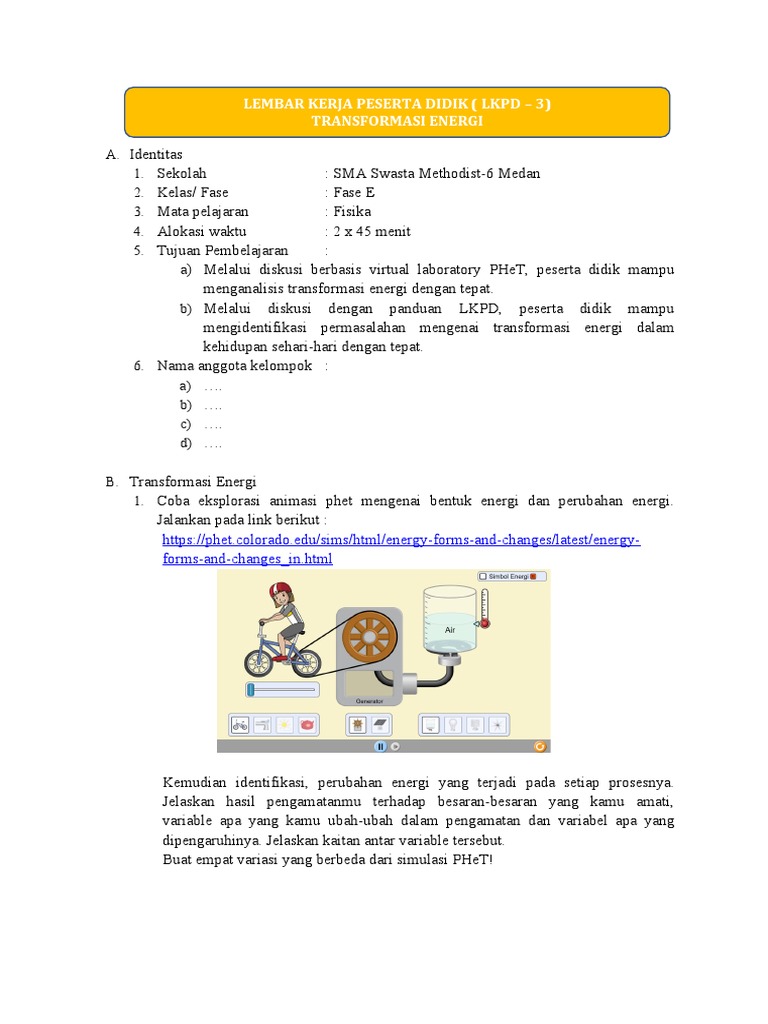 LEMBAR KERJA PESERTA DIDIK ( LKPD – 3)
TRANSFORMASI ENERGI

A. Identitas
1. Sekolah : SMA Swasta Methodist-6 Medan
2. Kelas/ Fase : Fase E
3. Mata pelajaran : Fisika
4. Alokasi waktu : 2 x 45 menit
5. Tujuan Pembelajaran :
a) Melalui diskusi berbasis virtual laboratory PHeT, peserta didik mampu menganalisis transformasi energi dengan tepat.
b) Melalui diskusi dengan panduan LKPD, peserta didik mampu mengidentifikasi permasalahan mengenai transformasi energi dalam kehidupan sehari-hari dengan tepat.
6. Nama anggota kelompok :
a) ….
b) ….
c) ….
d) ….

B. Transformasi Energi
1. Coba eksplorasi animasi phet mengenai bentuk energi dan perubahan energi. Jalankan pada link berikut :
https://phet.colorado.edu/sims/html/energy-forms-and-changes/latest/energy-forms-and-changes_in.html

Simbol Energi
Air
Generator

Kemudian identifikasi, perubahan energi yang terjadi pada setiap prosesnya. Jelaskan hasil pengamatanmu terhadap besaran-besaran yang kamu amati, variable apa yang kamu ubah-ubah dalam pengamatan dan variabel apa yang dipengaruhinya. Jelaskan kaitan antar variable tersebut.
Buat empat variasi yang berbeda dari simulasi PHeT!