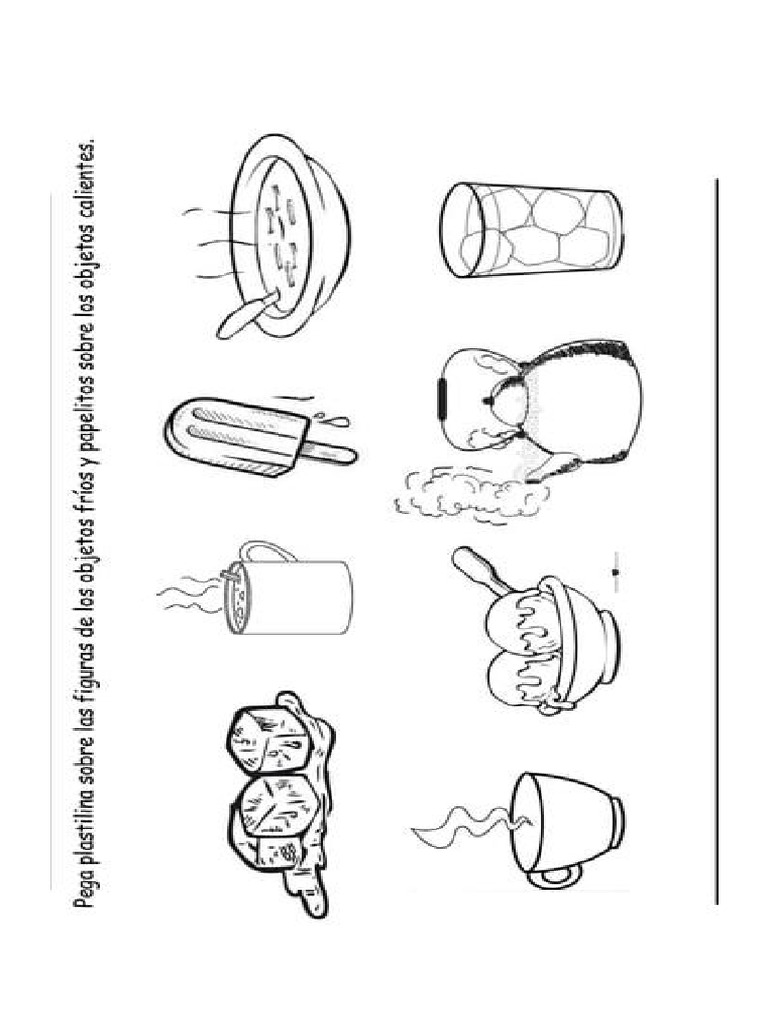 Pega plastilina sobre las figuras de los objetos fríos y papelitos sobre los objetos calientes.