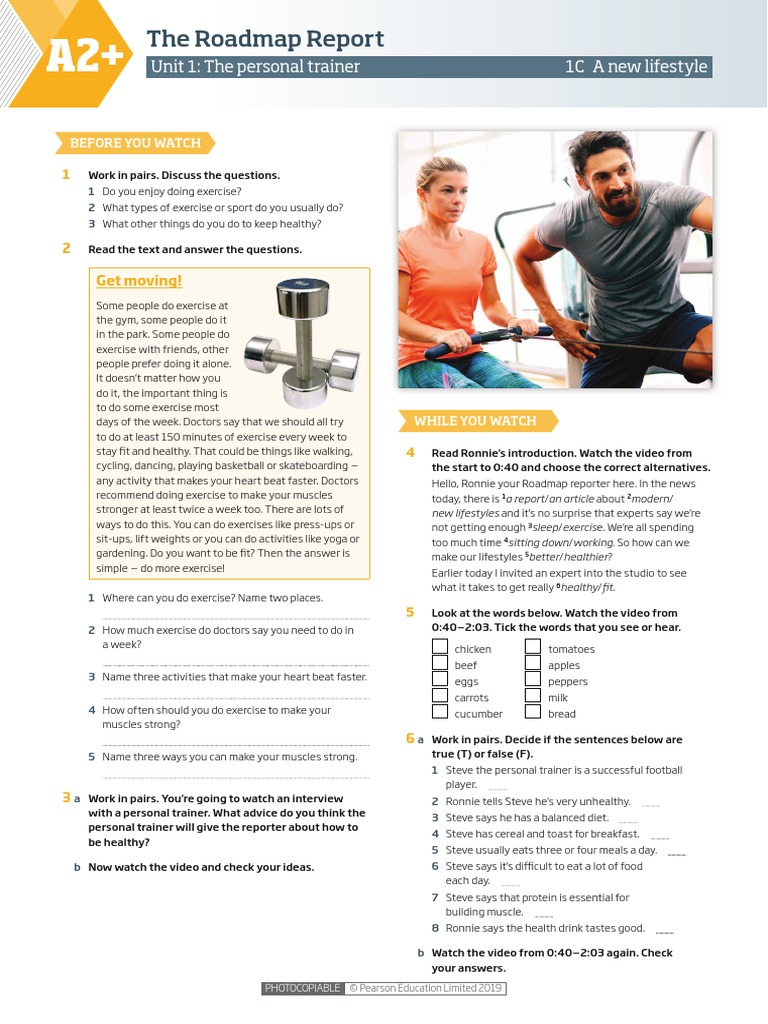 A2+

The Roadmap Report

Unit 1: The personal trainer

1C A new lifestyle

BEFORE YOU WATCH

1 Work in pairs. Discuss the questions.
1 Do you enjoy doing exercise?
2 What types of exercise or sport do you usually do?
3 What other things do you do to keep healthy?

2 Read the text and answer the questions.

Get moving!

Some people do exercise at the gym, some people do it in the park. Some people do exercise with friends, other people prefer doing it alone. It doesn't matter how you do it, the important thing is to do some exercise most days of the week. Doctors say that we should all try to do at least 150 minutes of exercise every week to stay fit and healthy. That could be things like walking, cycling, dancing, playing basketball or skateboarding – any activity that makes your heart beat faster. Doctors recommend doing exercise to make your muscles stronger at least twice a week too. There are lots of ways to do this. You can do exercises like press-ups or sit-ups, lift weights or you can do activities like yoga or gardening. Do you want to be fit? Then the answer is simple – do more exercise!

1 Where can you do exercise? Name two places.
2 How much exercise do doctors say you need to do in a week?
3 Name three activities that make your heart beat faster.
4 How often should you do exercise to make your muscles strong?
5 Name three ways you can make your muscles strong.

3 a Work in pairs. You're going to watch an interview with a personal trainer. What advice do you think the personal trainer will give the reporter about how to be healthy?

b Now watch the video and check your ideas.

WHILE YOU WATCH

4 Read Ronnie's introduction. Watch the video from the start to 0:40 and choose the correct alternatives.
Hello, Ronnie your Roadmap reporter here. In the news today, there is $^1$a report/an article about $^2$modern/new lifestyles and it's no surprise that experts say we're not getting enough $^3$sleep/exercise. We're all spending too much time $^4$sitting down/working. So how can we make our lifestyles $^5$better/healthier?
Earlier today I invited an expert into the studio to see what it takes to get really $^6$healthy/fit.

5 Look at the words below. Watch the video from 0:40–2:03. Tick the words that you see or hear.

chicken
beef
eggs
carrots
cucumber
tomatoes
apples
peppers
milk
bread

6 a Work in pairs. Decide if the sentences below are true (T) or false (F).
1 Steve the personal trainer is a successful football player. ____
2 Ronnie tells Steve he's very unhealthy. ____
3 Steve says he has a balanced diet. ____
4 Steve has cereal and toast for breakfast. ____
5 Steve usually eats three or four meals a day. ____
6 Steve says it's difficult to eat a lot of food each day. ____
7 Steve says that protein is essential for building muscle. ____
8 Ronnie says the health drink tastes good. ____

b Watch the video from 0:40–2:03 again. Check your answers.

PHOTOCOPIABLE © Pearson Education Limited 2019