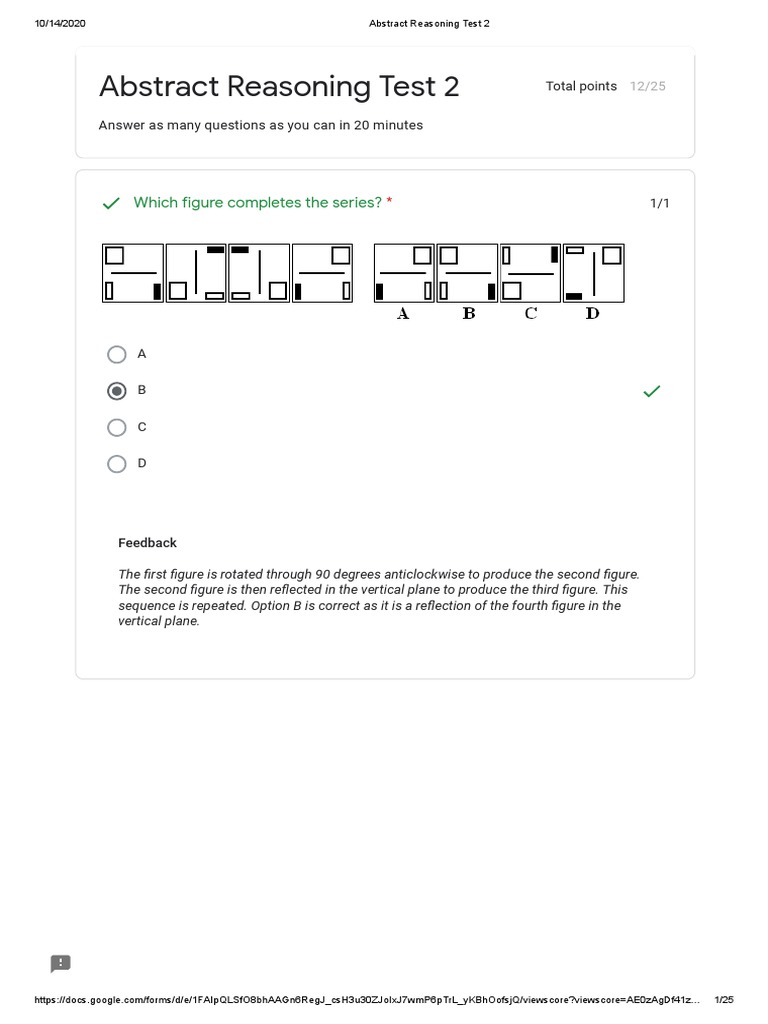 10/14/2020 Abstract Reasoning Test 2

Abstract Reasoning Test 2

Total points 12/25

Answer as many questions as you can in 20 minutes

Which figure completes the series? *

1/1

A B C D

A

B

C

D

Feedback

The first figure is rotated through 90 degrees anticlockwise to produce the second figure. The second figure is then reflected in the vertical plane to produce the third figure. This sequence is repeated. Option B is correct as it is a reflection of the fourth figure in the vertical plane.

https://docs.google.com/forms/d/e/1FAIpQLSfO8bhAAGn6RegJ_csH3u30ZJolxJ7wmP6pTrL_yKBhOofsjQ/viewscore?viewscore=AE0zAgDf41z... 1/25