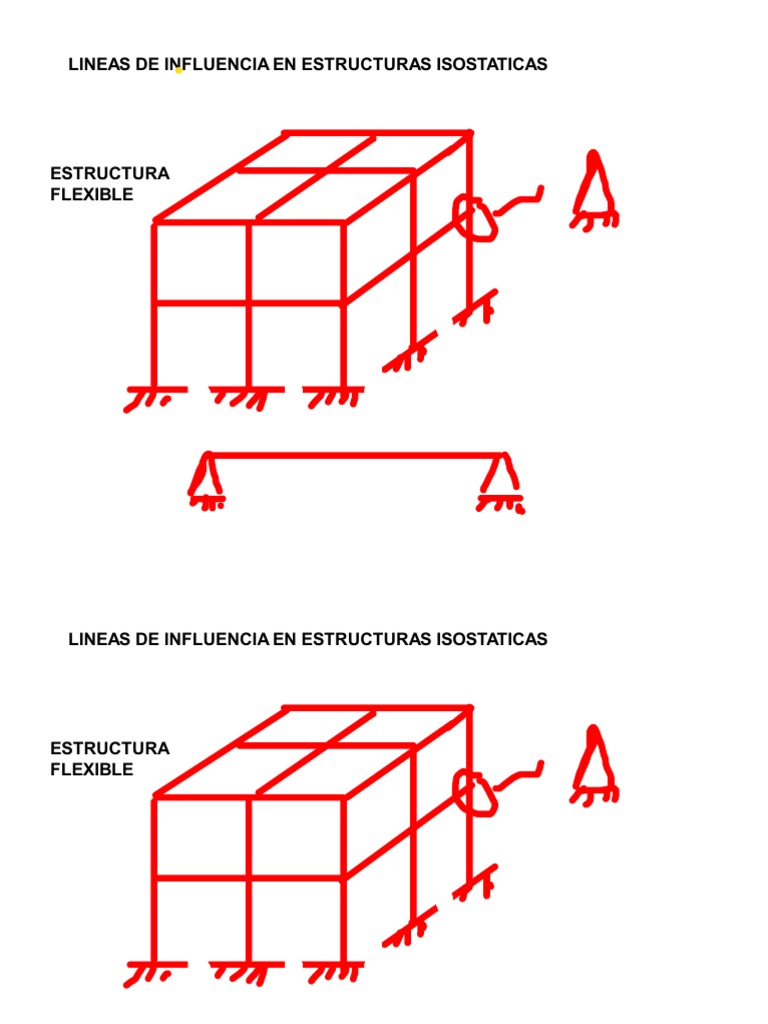 LINEAS DE INFLUENCIA EN ESTRUCTURAS ISOSTATICAS

ESTRUCTURA FLEXIBLE

LINEAS DE INFLUENCIA EN ESTRUCTURAS ISOSTATICAS

ESTRUCTURA FLEXIBLE