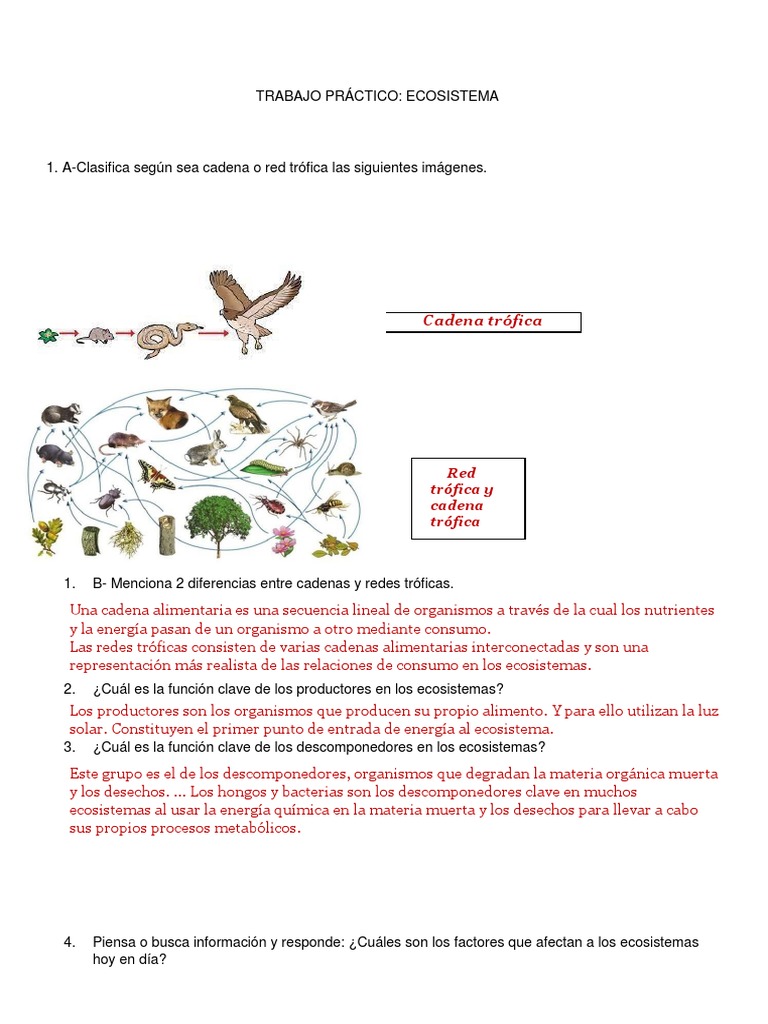 TRABAJO PRÁCTICO: ECOSISTEMA

1. A-Clasifica según sea cadena o red trófica las siguientes imágenes.

Cadena trófica

Red trófica y cadena trófica

1. B- Menciona 2 diferencias entre cadenas y redes tróficas.

Una cadena alimentaria es una secuencia lineal de organismos a través de la cual los nutrientes y la energía pasan de un organismo a otro mediante consumo.
Las redes tróficas consisten de varias cadenas alimentarias interconectadas y son una representación más realista de las relaciones de consumo en los ecosistemas.

2. ¿Cuál es la función clave de los productores en los ecosistemas?

Los productores son los organismos que producen su propio alimento. Y para ello utilizan la luz solar. Constituyen el primer punto de entrada de energía al ecosistema.

3. ¿Cuál es la función clave de los descomponedores en los ecosistemas?

Este grupo es el de los descomponedores, organismos que degradan la materia orgánica muerta y los desechos. ... Los hongos y bacterias son los descomponedores clave en muchos ecosistemas al usar la energía química en la materia muerta y los desechos para llevar a cabo sus propios procesos metabólicos.

4. Piensa o busca información y responde: ¿Cuáles son los factores que afectan a los ecosistemas hoy en día?