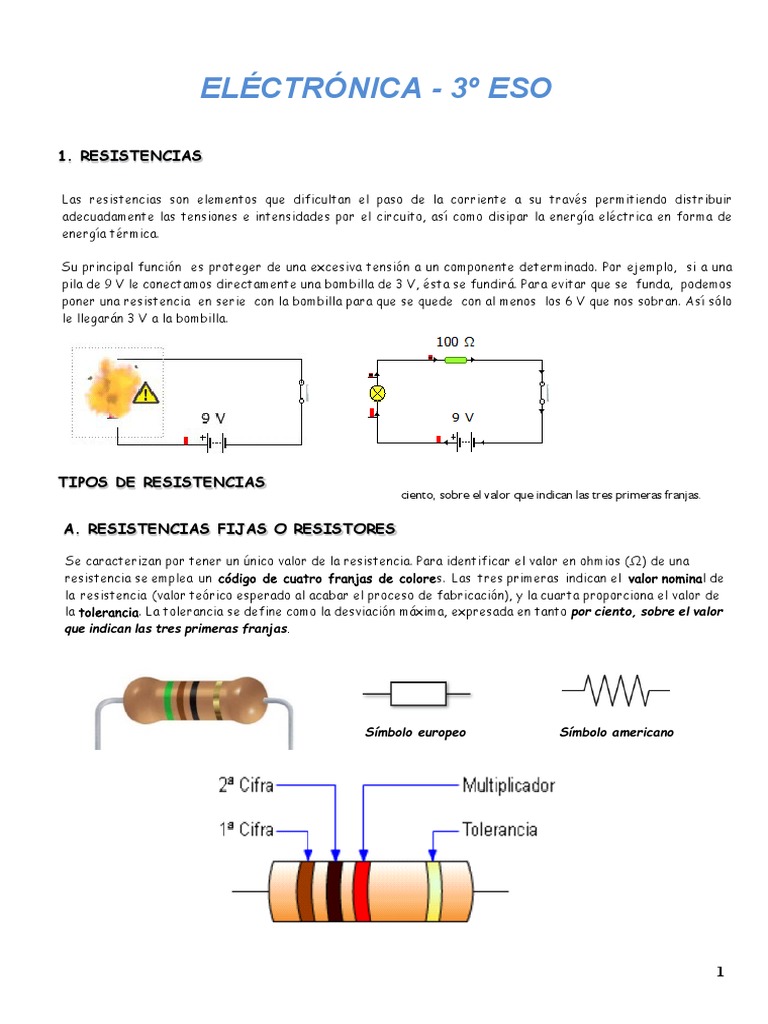 ELÉCTRÓNICA - 3º ESO

1. RESISTENCIAS

Las resistencias son elementos que dificultan el paso de la corriente a su través permitiendo distribuir adecuadamente las tensiones e intensidades por el circuito, así como disipar la energía eléctrica en forma de energía térmica.

Su principal función es proteger de una excesiva tensión a un componente determinado. Por ejemplo, si a una pila de 9 V le conectamos directamente una bombilla de 3 V, ésta se fundirá. Para evitar que se funda, podemos poner una resistencia en serie con la bombilla para que se quede con al menos los 6 V que nos sobran. Así sólo le llegarán 3 V a la bombilla.

9 V

100 Ω

9 V

TIPOS DE RESISTENCIAS

ciento, sobre el valor que indican las tres primeras franjas.

A. RESISTENCIAS FIJAS O RESISTORES

Se caracterizan por tener un único valor de la resistencia. Para identificar el valor en ohmios (Ω) de una resistencia se emplea un código de cuatro franjas de colores. Las tres primeras indican el valor nominal de la resistencia (valor teórico esperado al acabar el proceso de fabricación), y la cuarta proporciona el valor de la tolerancia. La tolerancia se define como la desviación máxima, expresada en tanto por ciento, sobre el valor que indican las tres primeras franjas.

Símbolo europeo

Símbolo americano

2ª Cifra

1ª Cifra

Multiplicador

Tolerancia

1