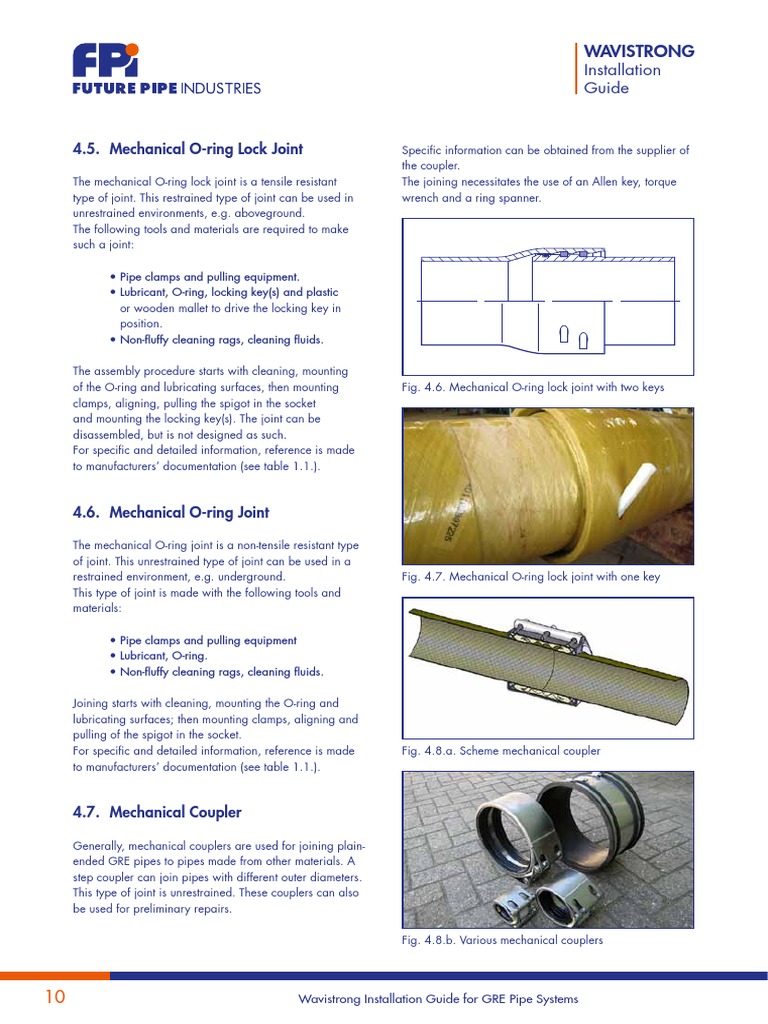 FPi FUTURE PIPE INDUSTRIES

WAVISTRONG
Installation
Guide

4.5. Mechanical O-ring Lock Joint

The mechanical O-ring lock joint is a tensile resistant type of joint. This restrained type of joint can be used in unrestrained environments, e.g. aboveground.
The following tools and materials are required to make such a joint:

• Pipe clamps and pulling equipment.
• Lubricant, O-ring, locking key(s) and plastic or wooden mallet to drive the locking key in position.
• Non-fluffy cleaning rags, cleaning fluids.

The assembly procedure starts with cleaning, mounting of the O-ring and lubricating surfaces, then mounting clamps, aligning, pulling the spigot in the socket and mounting the locking key(s). The joint can be disassembled, but is not designed as such.
For specific and detailed information, reference is made to manufacturers' documentation (see table 1.1.).

4.6. Mechanical O-ring Joint

The mechanical O-ring joint is a non-tensile resistant type of joint. This unrestrained type of joint can be used in a restrained environment, e.g. underground.
This type of joint is made with the following tools and materials:

• Pipe clamps and pulling equipment
• Lubricant, O-ring.
• Non-fluffy cleaning rags, cleaning fluids.

Joining starts with cleaning, mounting the O-ring and lubricating surfaces; then mounting clamps, aligning and pulling of the spigot in the socket.
For specific and detailed information, reference is made to manufacturers' documentation (see table 1.1.).

4.7. Mechanical Coupler

Generally, mechanical couplers are used for joining plain-ended GRE pipes to pipes made from other materials. A step coupler can join pipes with different outer diameters. This type of joint is unrestrained. These couplers can also be used for preliminary repairs.

Specific information can be obtained from the supplier of the coupler.
The joining necessitates the use of an Allen key, torque wrench and a ring spanner.

Fig. 4.6. Mechanical O-ring lock joint with two keys

Fig. 4.7. Mechanical O-ring lock joint with one key

Fig. 4.8.a. Scheme mechanical coupler

Fig. 4.8.b. Various mechanical couplers

10

Wavistrong Installation Guide for GRE Pipe Systems