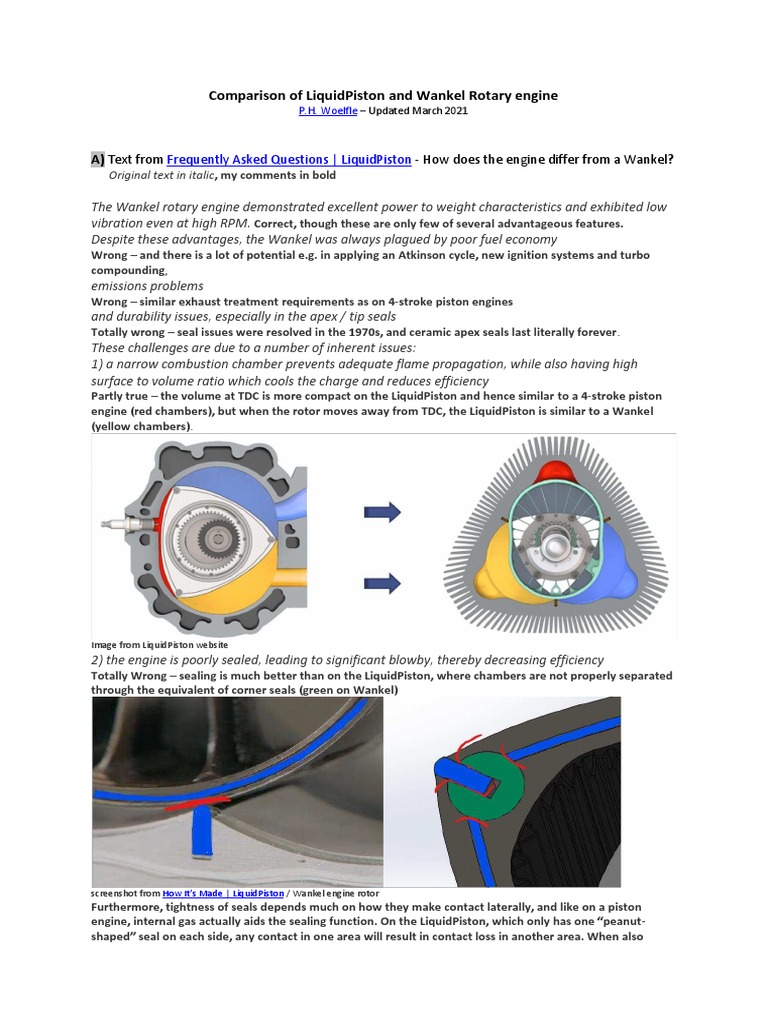 Comparison of LiquidPiston and Wankel Rotary engine

P.H. Woelfle – Updated March 2021

A) Text from Frequently Asked Questions | LiquidPiston - How does the engine differ from a Wankel?

Original text in italic, my comments in bold

The Wankel rotary engine demonstrated excellent power to weight characteristics and exhibited low vibration even at high RPM. Correct, though these are only few of several advantageous features.

Despite these advantages, the Wankel was always plagued by poor fuel economy

Wrong – and there is a lot of potential e.g. in applying an Atkinson cycle, new ignition systems and turbo compounding,

emissions problems

Wrong – similar exhaust treatment requirements as on 4-stroke piston engines

and durability issues, especially in the apex / tip seals

Totally wrong – seal issues were resolved in the 1970s, and ceramic apex seals last literally forever.

These challenges are due to a number of inherent issues:

1) a narrow combustion chamber prevents adequate flame propagation, while also having high surface to volume ratio which cools the charge and reduces efficiency

Partly true – the volume at TDC is more compact on the LiquidPiston and hence similar to a 4-stroke piston engine (red chambers), but when the rotor moves away from TDC, the LiquidPiston is similar to a Wankel (yellow chambers).

Image from LiquidPiston website

2) the engine is poorly sealed, leading to significant blowby, thereby decreasing efficiency

Totally Wrong – sealing is much better than on the LiquidPiston, where chambers are not properly separated through the equivalent of corner seals (green on Wankel)

screenshot from How It's Made | LiquidPiston / Wankel engine rotor

Furthermore, tightness of seals depends much on how they make contact laterally, and like on a piston engine, internal gas actually aids the sealing function. On the LiquidPiston, which only has one "peanut-shaped" seal on each side, any contact in one area will result in contact loss in another area. When also