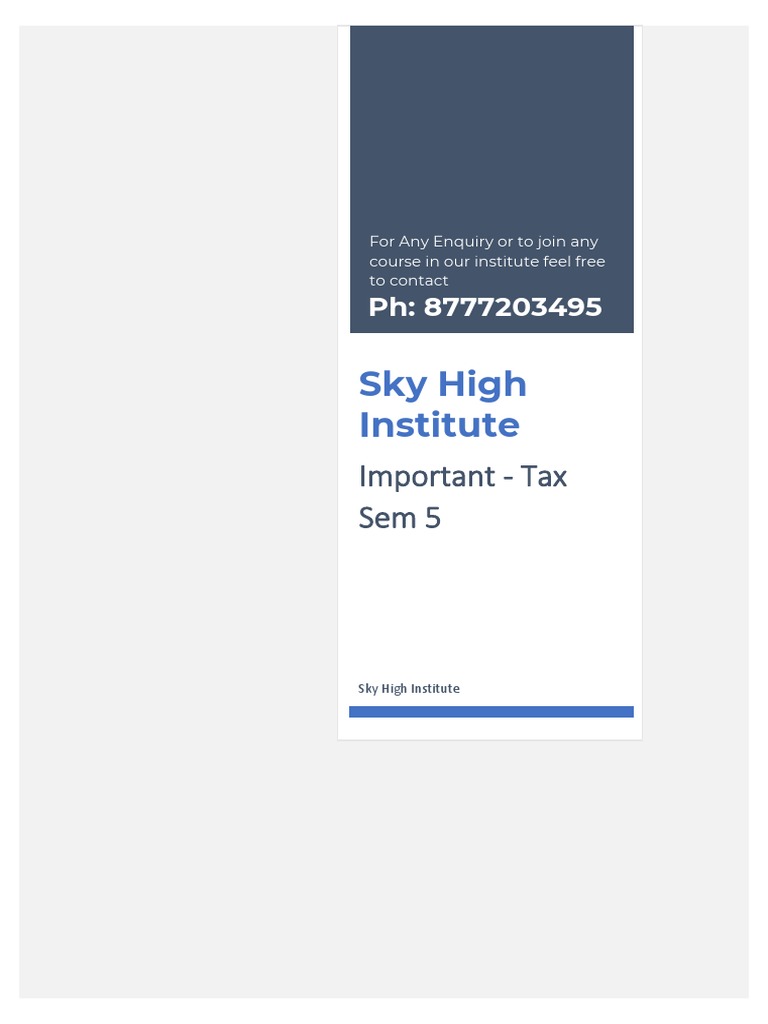 For Any Enquiry or to join any course in our institute feel free to contact

Ph: 8777203495

Sky High Institute

Important - Tax Sem 5

Sky High Institute