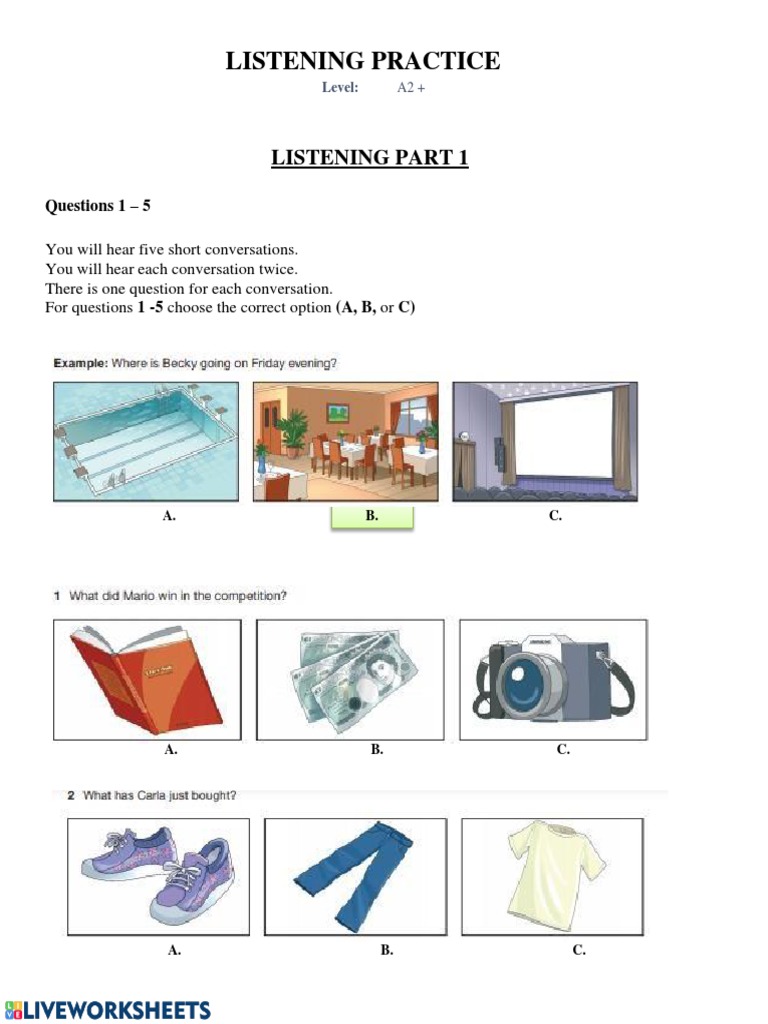 LISTENING PRACTICE

Level: A2 +

LISTENING PART 1

Questions 1 – 5

You will hear five short conversations.
You will hear each conversation twice.
There is one question for each conversation.
For questions 1 -5 choose the correct option (A, B, or C)

Example: Where is Becky going on Friday evening?

A. B. C.

1 What did Mario win in the competition?

A. B. C.

2 What has Carla just bought?

A. B. C.

LIVEWORKSHEETS