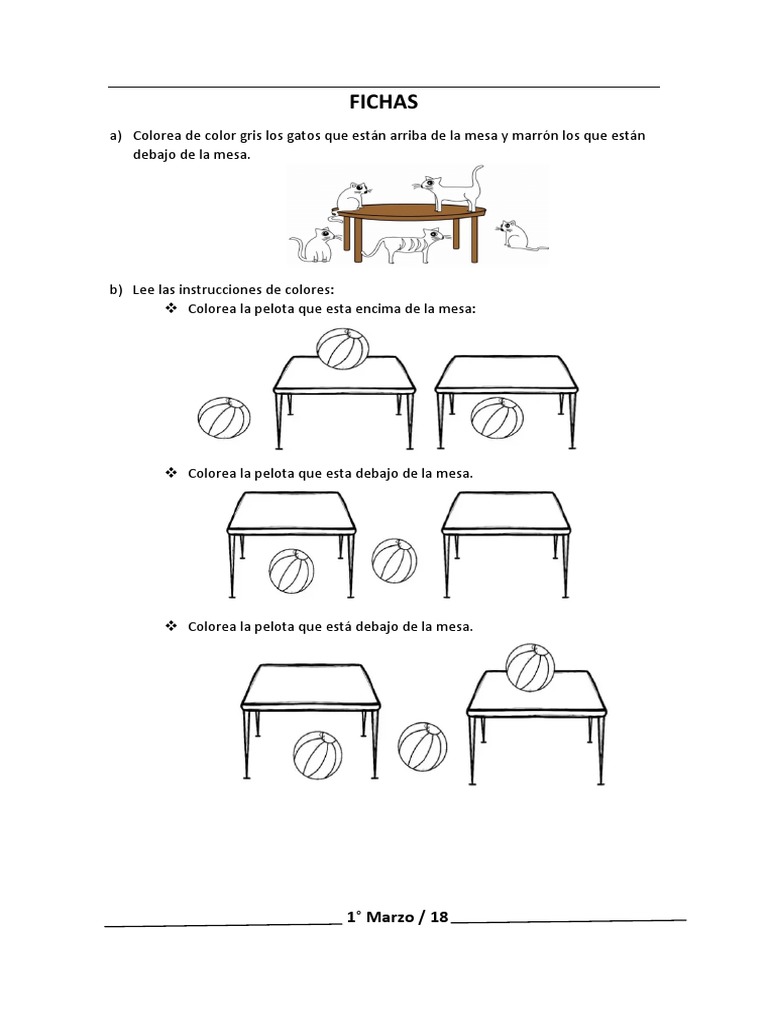 FICHAS

a) Colorea de color gris los gatos que están arriba de la mesa y marrón los que están debajo de la mesa.

b) Lee las instrucciones de colores:

❖ Colorea la pelota que esta encima de la mesa:

❖ Colorea la pelota que esta debajo de la mesa.

❖ Colorea la pelota que está debajo de la mesa.

1° Marzo / 18