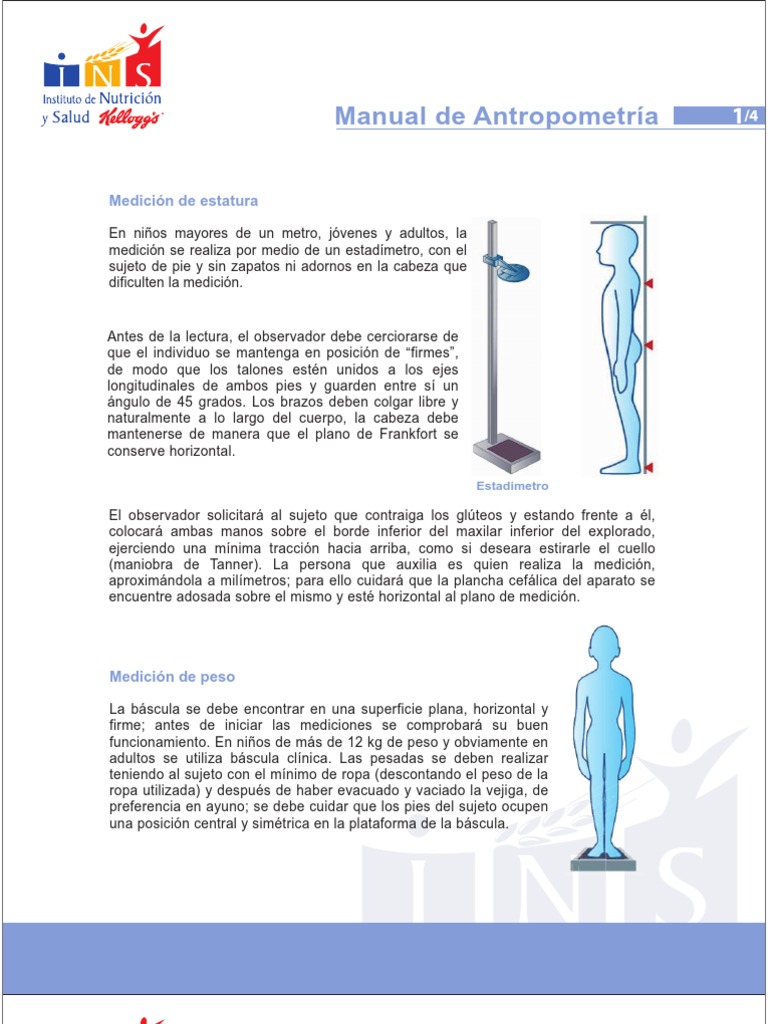 INS
Instituto de Nutrición y Salud Kellogg's

Manual de Antropometría 1/4

Medición de estatura

En niños mayores de un metro, jóvenes y adultos, la medición se realiza por medio de un estadímetro, con el sujeto de pie y sin zapatos ni adornos en la cabeza que dificulten la medición.

Antes de la lectura, el observador debe cerciorarse de que el individuo se mantenga en posición de "firmes", de modo que los talones estén unidos a los ejes longitudinales de ambos pies y guarden entre sí un ángulo de 45 grados. Los brazos deben colgar libre y naturalmente a lo largo del cuerpo, la cabeza debe mantenerse de manera que el plano de Frankfort se conserve horizontal.

Estadímetro

El observador solicitará al sujeto que contraiga los glúteos y estando frente a él, colocará ambas manos sobre el borde inferior del maxilar inferior del explorado, ejerciendo una mínima tracción hacia arriba, como si deseara estirarle el cuello (maniobra de Tanner). La persona que auxilia es quien realiza la medición, aproximándola a milímetros; para ello cuidará que la plancha cefálica del aparato se encuentre adosada sobre el mismo y esté horizontal al plano de medición.

Medición de peso

La báscula se debe encontrar en una superficie plana, horizontal y firme; antes de iniciar las mediciones se comprobará su buen funcionamiento. En niños de más de 12 kg de peso y obviamente en adultos se utiliza báscula clínica. Las pesadas se deben realizar teniendo al sujeto con el mínimo de ropa (descontando el peso de la ropa utilizada) y después de haber evacuado y vaciado la vejiga, de preferencia en ayuno; se debe cuidar que los pies del sujeto ocupen una posición central y simétrica en la plataforma de la báscula.

INS