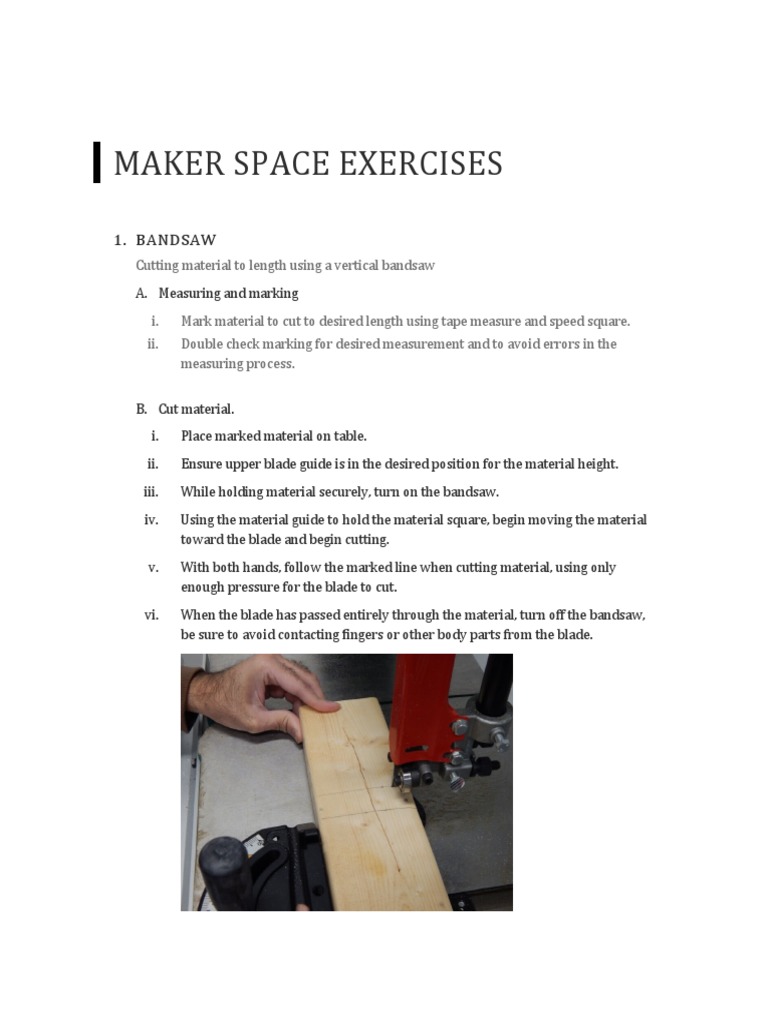 MAKER SPACE EXERCISES

1. BANDSAW

Cutting material to length using a vertical bandsaw

A. Measuring and marking

i. Mark material to cut to desired length using tape measure and speed square.

ii. Double check marking for desired measurement and to avoid errors in the measuring process.

B. Cut material.

i. Place marked material on table.

ii. Ensure upper blade guide is in the desired position for the material height.

iii. While holding material securely, turn on the bandsaw.

iv. Using the material guide to hold the material square, begin moving the material toward the blade and begin cutting.

v. With both hands, follow the marked line when cutting material, using only enough pressure for the blade to cut.

vi. When the blade has passed entirely through the material, turn off the bandsaw, be sure to avoid contacting fingers or other body parts from the blade.