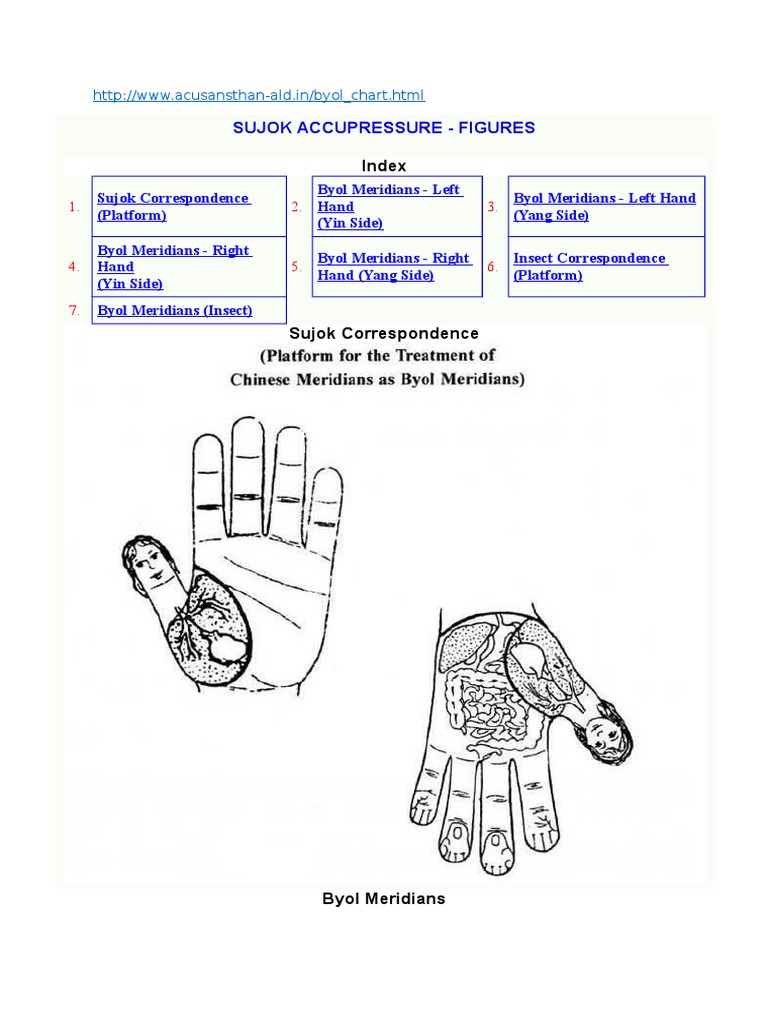 http://www.acusansthan-ald.in/byol_chart.html

SUJOK ACCUPRESSURE - FIGURES

Index

| | | | | | |
|---|---|---|---|---|---|
| 1. | Sujok Correspondence (Platform) | 2. | Byol Meridians - Left Hand (Yin Side) | 3. | Byol Meridians - Left Hand (Yang Side) |
| 4. | Byol Meridians - Right Hand (Yin Side) | 5. | Byol Meridians - Right Hand (Yang Side) | 6. | Insect Correspondence (Platform) |
| 7. | Byol Meridians (Insect) | | | | |

Sujok Correspondence

(Platform for the Treatment of Chinese Meridians as Byol Meridians)

Byol Meridians