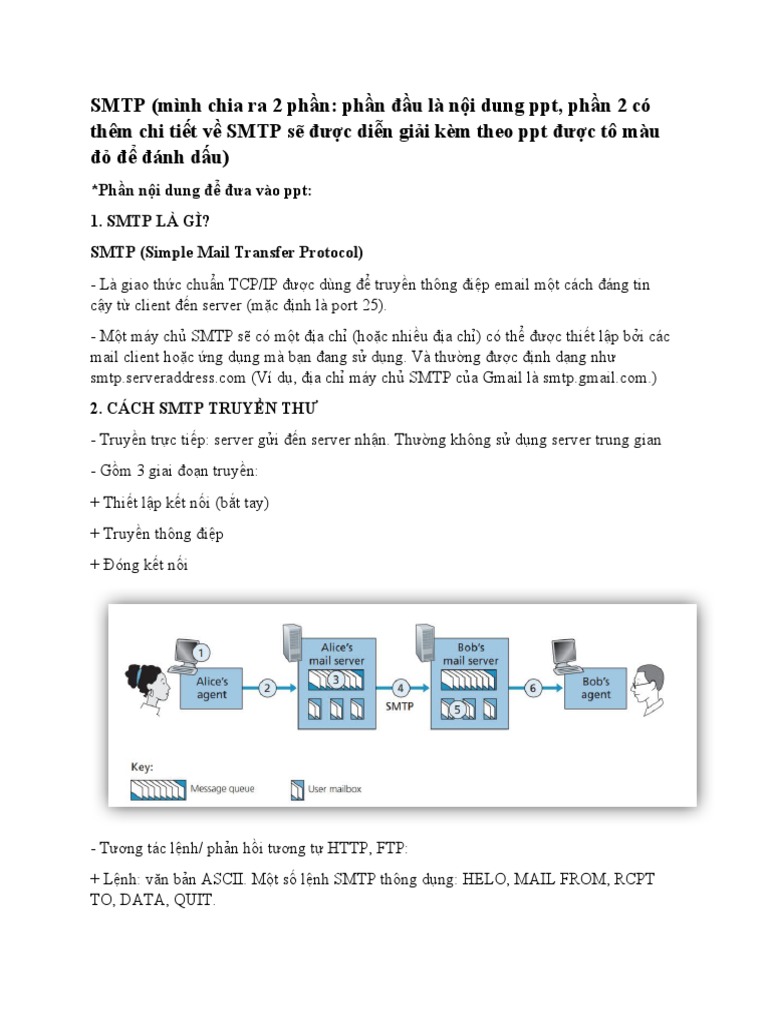 SMTP (mình chia ra 2 phần: phần đầu là nội dung ppt, phần 2 có thêm chi tiết về SMTP sẽ được diễn giải kèm theo ppt được tô màu đỏ để đánh dấu)

*Phần nội dung để đưa vào ppt:

1. SMTP LÀ GÌ?

SMTP (Simple Mail Transfer Protocol)

- Là giao thức chuẩn TCP/IP được dùng để truyền thông điệp email một cách đáng tin cậy từ client đến server (mặc định là port 25).

- Một máy chủ SMTP sẽ có một địa chỉ (hoặc nhiều địa chỉ) có thể được thiết lập bởi các mail client hoặc ứng dụng mà bạn đang sử dụng. Và thường được định dạng như smtp.serveraddress.com (Ví dụ, địa chỉ máy chủ SMTP của Gmail là smtp.gmail.com.)

2. CÁCH SMTP TRUYỀN THƯ

- Truyền trực tiếp: server gửi đến server nhận. Thường không sử dụng server trung gian

- Gồm 3 giai đoạn truyền:

+ Thiết lập kết nối (bắt tay)

+ Truyền thông điệp

+ Đóng kết nối

1
Alice's agent
2
Alice's mail server
3
4
SMTP
Bob's mail server
5
6
Bob's agent
Key:
Message queue
User mailbox

- Tương tác lệnh/ phản hồi tương tự HTTP, FTP:

+ Lệnh: văn bản ASCII. Một số lệnh SMTP thông dụng: HELO, MAIL FROM, RCPT TO, DATA, QUIT.