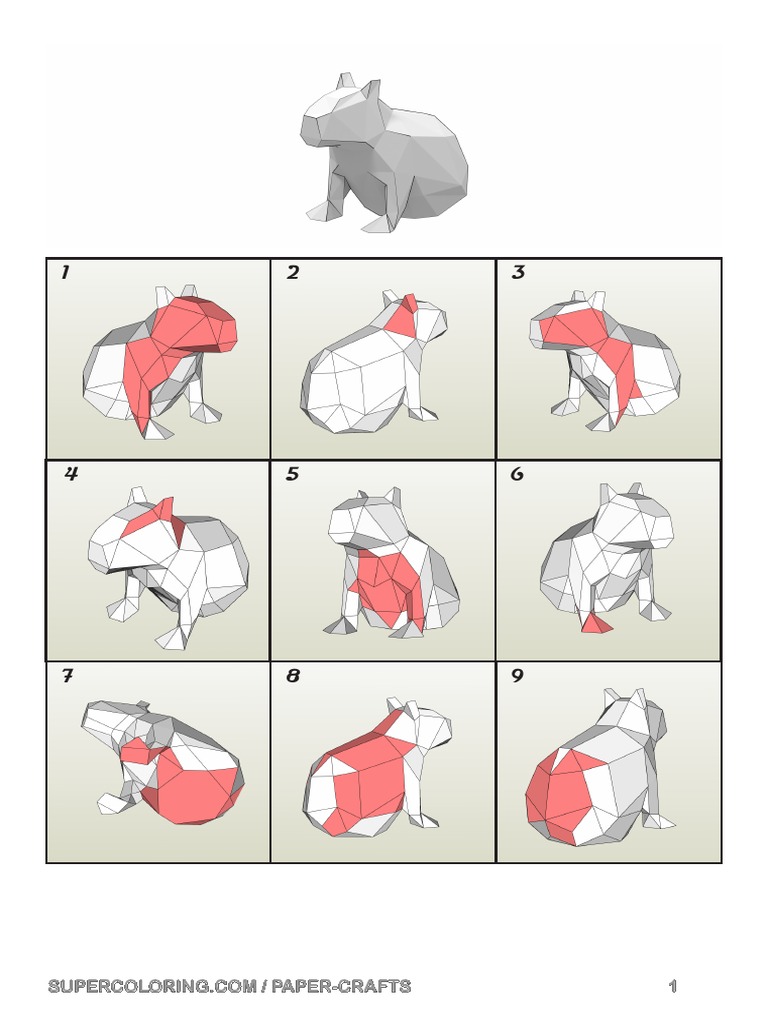 1
2
3
4
5
6
7
8
9

SUPERCOLORING.COM / PAPER-CRAFTS

1