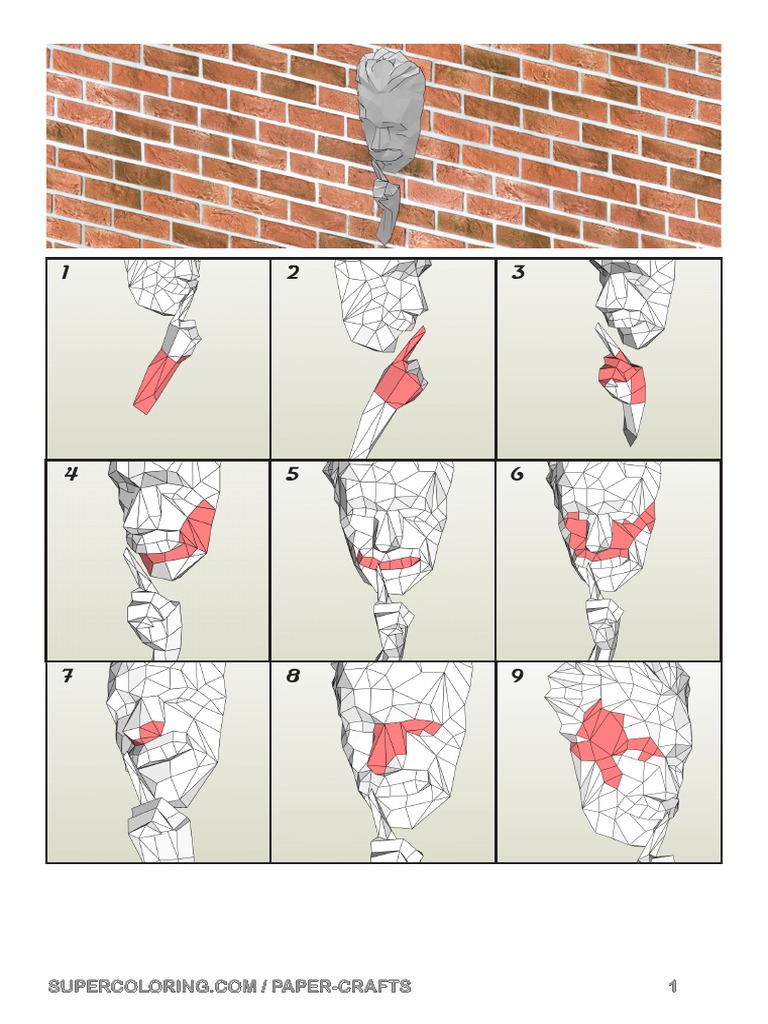 1
2
3
4
5
6
7
8
9

SUPERCOLORING.COM / PAPER-CRAFTS

1