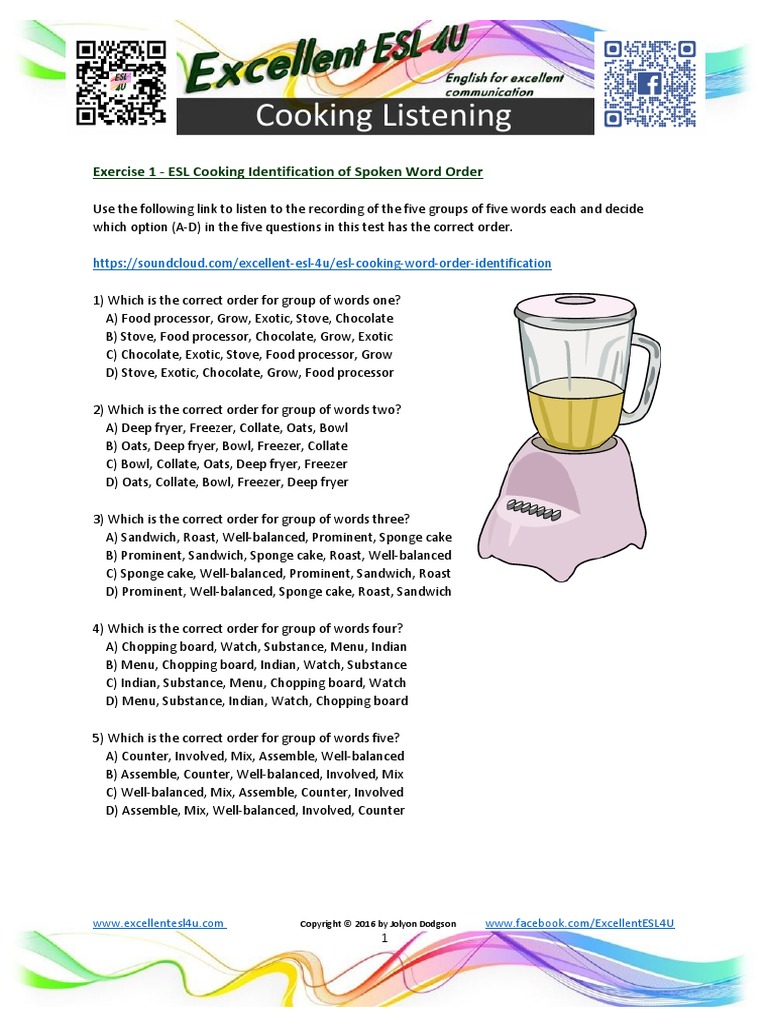 ESL 4U

Excellent ESL 4U

English for excellent communication

Cooking Listening

Exercise 1 - ESL Cooking Identification of Spoken Word Order

Use the following link to listen to the recording of the five groups of five words each and decide which option (A-D) in the five questions in this test has the correct order.

https://soundcloud.com/excellent-esl-4u/esl-cooking-word-order-identification

1) Which is the correct order for group of words one?
A) Food processor, Grow, Exotic, Stove, Chocolate
B) Stove, Food processor, Chocolate, Grow, Exotic
C) Chocolate, Exotic, Stove, Food processor, Grow
D) Stove, Exotic, Chocolate, Grow, Food processor

2) Which is the correct order for group of words two?
A) Deep fryer, Freezer, Collate, Oats, Bowl
B) Oats, Deep fryer, Bowl, Freezer, Collate
C) Bowl, Collate, Oats, Deep fryer, Freezer
D) Oats, Collate, Bowl, Freezer, Deep fryer

3) Which is the correct order for group of words three?
A) Sandwich, Roast, Well-balanced, Prominent, Sponge cake
B) Prominent, Sandwich, Sponge cake, Roast, Well-balanced
C) Sponge cake, Well-balanced, Prominent, Sandwich, Roast
D) Prominent, Well-balanced, Sponge cake, Roast, Sandwich

4) Which is the correct order for group of words four?
A) Chopping board, Watch, Substance, Menu, Indian
B) Menu, Chopping board, Indian, Watch, Substance
C) Indian, Substance, Menu, Chopping board, Watch
D) Menu, Substance, Indian, Watch, Chopping board

5) Which is the correct order for group of words five?
A) Counter, Involved, Mix, Assemble, Well-balanced
B) Assemble, Counter, Well-balanced, Involved, Mix
C) Well-balanced, Mix, Assemble, Counter, Involved
D) Assemble, Mix, Well-balanced, Involved, Counter

www.excellentesl4u.com Copyright © 2016 by Jolyon Dodgson www.facebook.com/ExcellentESL4U

1