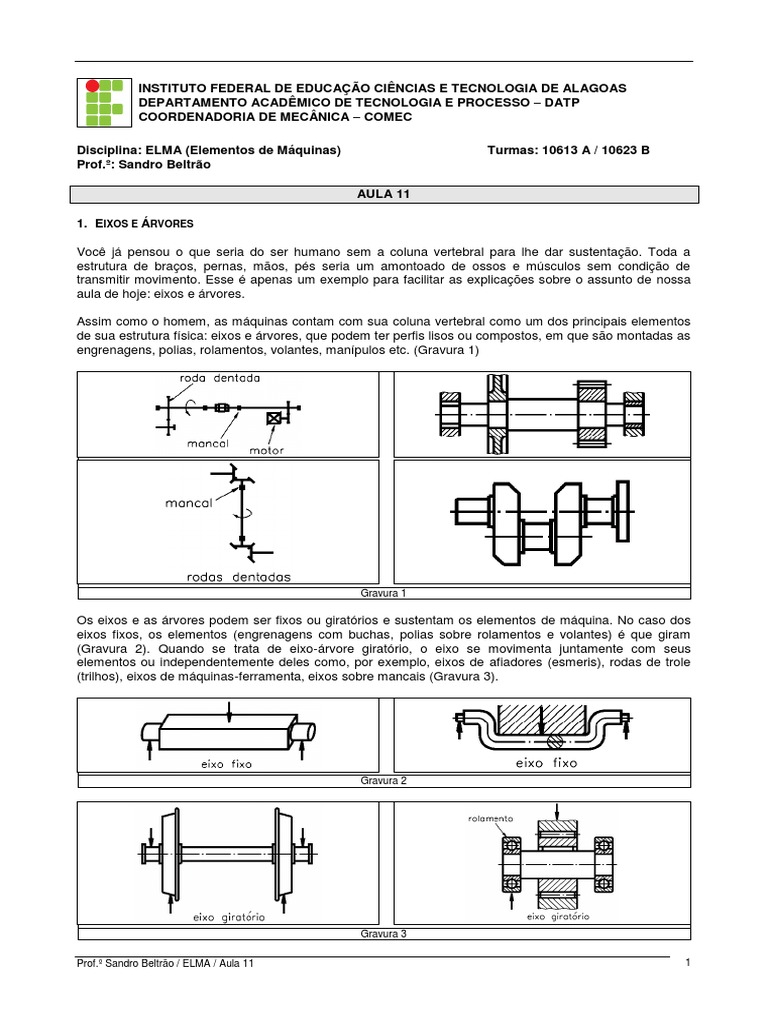 INSTITUTO FEDERAL DE EDUCAÇÃO CIÊNCIAS E TECNOLOGIA DE ALAGOAS
DEPARTAMENTO ACADÊMICO DE TECNOLOGIA E PROCESSO – DATP
COORDENADORIA DE MECÂNICA – COMEC

Disciplina: ELMA (Elementos de Máquinas) Turmas: 10613 A / 10623 B
Prof.º: Sandro Beltrão

AULA 11

1. EIXOS E ÁRVORES

Você já pensou o que seria do ser humano sem a coluna vertebral para lhe dar sustentação. Toda a estrutura de braços, pernas, mãos, pés seria um amontoado de ossos e músculos sem condição de transmitir movimento. Esse é apenas um exemplo para facilitar as explicações sobre o assunto de nossa aula de hoje: eixos e árvores.

Assim como o homem, as máquinas contam com sua coluna vertebral como um dos principais elementos de sua estrutura física: eixos e árvores, que podem ter perfis lisos ou compostos, em que são montadas as engrenagens, polias, rolamentos, volantes, manípulos etc. (Gravura 1)

roda dentada
mancal
motor
mancal
rodas dentadas

Gravura 1

Os eixos e as árvores podem ser fixos ou giratórios e sustentam os elementos de máquina. No caso dos eixos fixos, os elementos (engrenagens com buchas, polias sobre rolamentos e volantes) é que giram (Gravura 2). Quando se trata de eixo-árvore giratório, o eixo se movimenta juntamente com seus elementos ou independentemente deles como, por exemplo, eixos de afiadores (esmeris), rodas de trole (trilhos), eixos de máquinas-ferramenta, eixos sobre mancais (Gravura 3).

eixo fixo
eixo fixo

Gravura 2

eixo giratório
rolamento
eixo giratório

Gravura 3

Prof.º Sandro Beltrão / ELMA / Aula 11 1