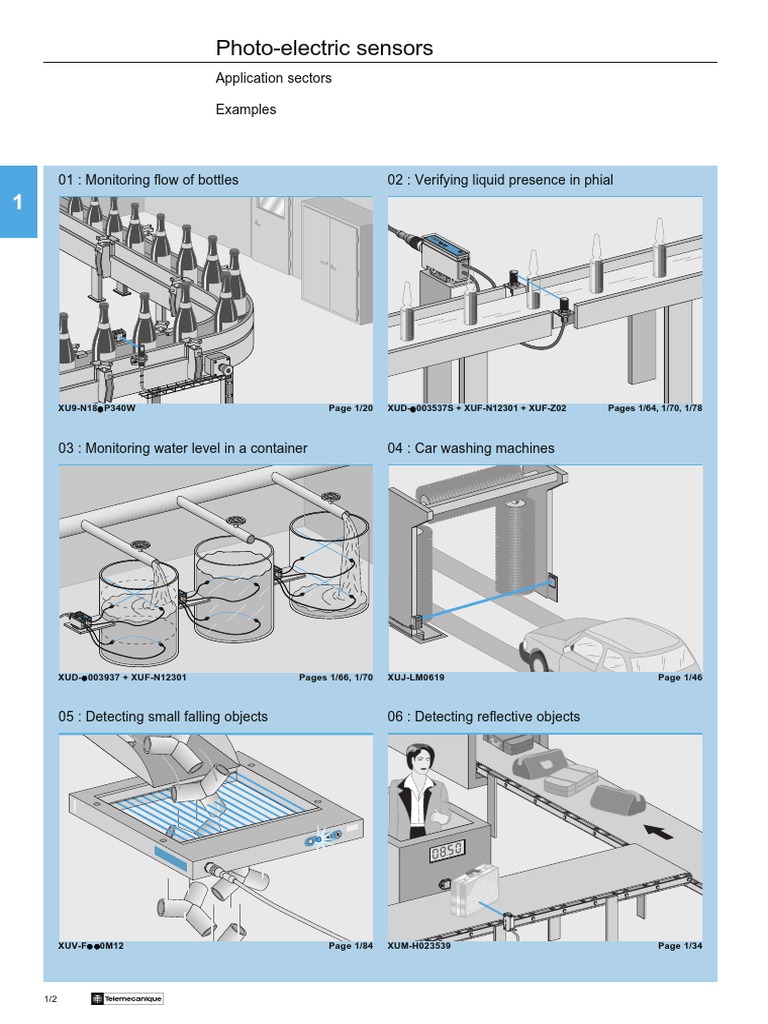 Photo-electric sensors

Application sectors

Examples

1

01 : Monitoring flow of bottles

XU9-N18●P340W

Page 1/20

02 : Verifying liquid presence in phial

XUD-●003537S + XUF-N12301 + XUF-Z02

Pages 1/64, 1/70, 1/78

03 : Monitoring water level in a container

XUD-●003937 + XUF-N12301

Pages 1/66, 1/70

04 : Car washing machines

XUJ-LM0619

Page 1/46

05 : Detecting small falling objects

XUV-F●●0M12

Page 1/84

06 : Detecting reflective objects

0850

XUM-H023539

Page 1/34

1/2

Telemecanique