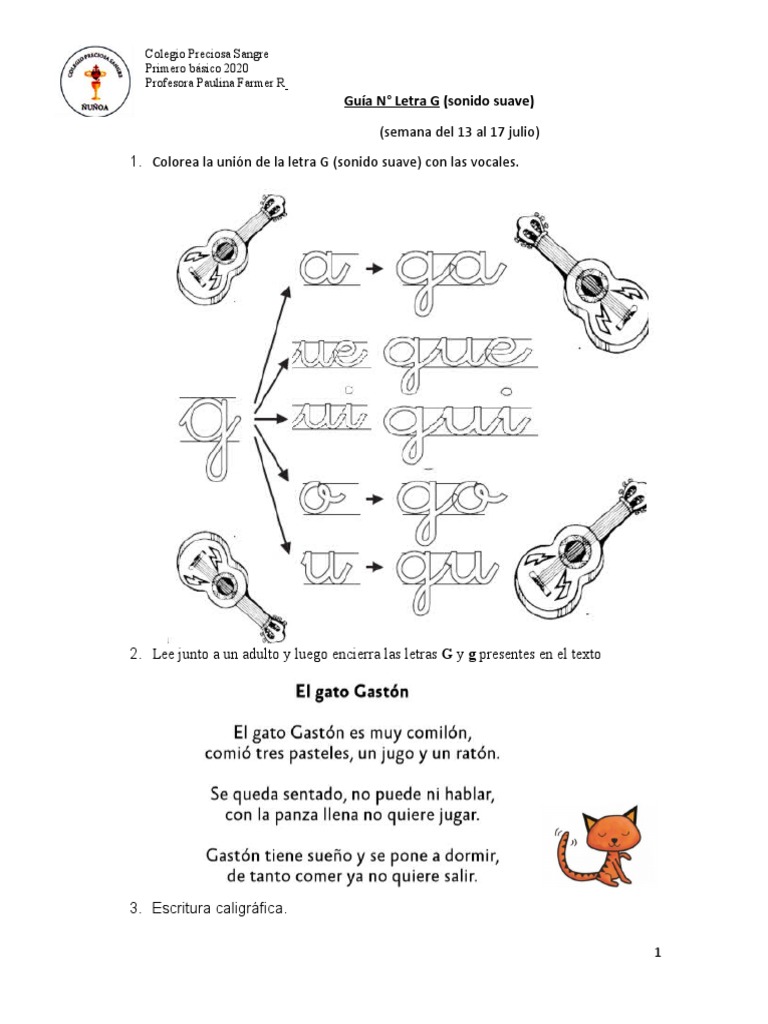 COLEGIO PRECIOSA SANGRE
ÑUÑOA

Colegio Preciosa Sangre
Primero básico 2020
Profesora Paulina Farmer R.

Guía N° Letra G (sonido suave)

(semana del 13 al 17 julio)

1. Colorea la unión de la letra G (sonido suave) con las vocales.

g

a → ga
ue gue
ui gui
o → go
u → gu

2. Lee junto a un adulto y luego encierra las letras G y g presentes en el texto

El gato Gastón

El gato Gastón es muy comilón,
comió tres pasteles, un jugo y un ratón.

Se queda sentado, no puede ni hablar,
con la panza llena no quiere jugar.

Gastón tiene sueño y se pone a dormir,
de tanto comer ya no quiere salir.

3. Escritura caligráfica.

1