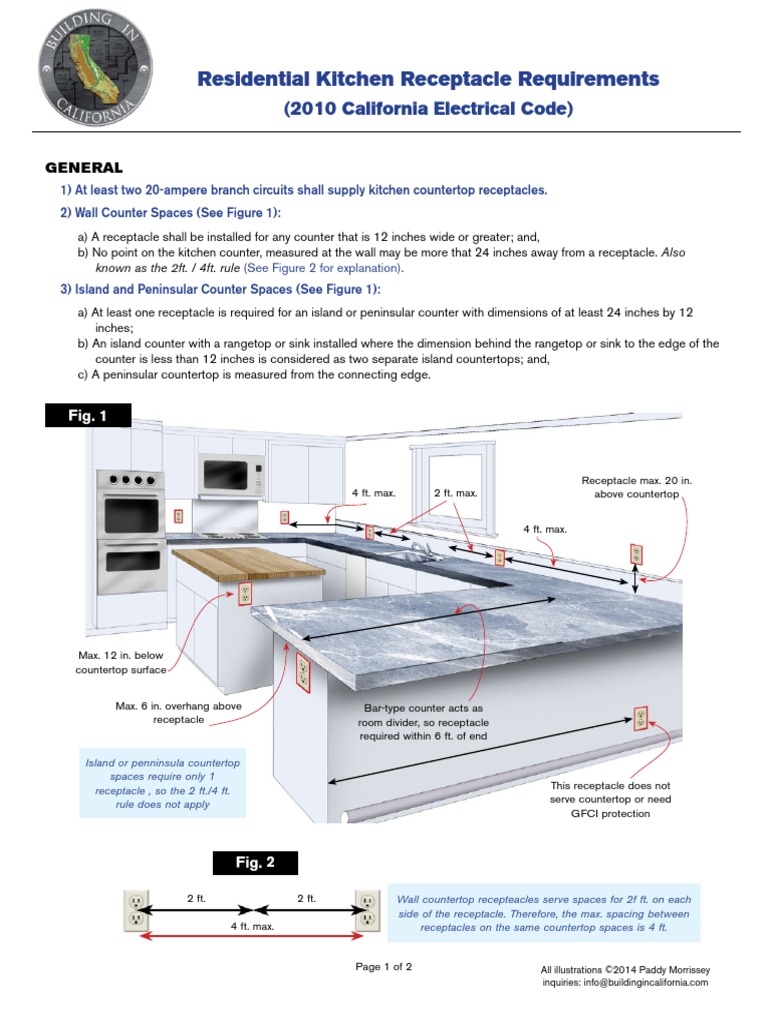 BUILDING IN CALIFORNIA

Residential Kitchen Receptacle Requirements
(2010 California Electrical Code)

GENERAL

1) At least two 20-ampere branch circuits shall supply kitchen countertop receptacles.

2) Wall Counter Spaces (See Figure 1):

a) A receptacle shall be installed for any counter that is 12 inches wide or greater; and,
b) No point on the kitchen counter, measured at the wall may be more that 24 inches away from a receptacle. Also known as the 2ft. / 4ft. rule (See Figure 2 for explanation).

3) Island and Peninsular Counter Spaces (See Figure 1):

a) At least one receptacle is required for an island or peninsular counter with dimensions of at least 24 inches by 12 inches;
b) An island counter with a rangetop or sink installed where the dimension behind the rangetop or sink to the edge of the counter is less than 12 inches is considered as two separate island countertops; and,
c) A peninsular countertop is measured from the connecting edge.

Fig. 1

4 ft. max.

2 ft. max.

Receptacle max. 20 in. above countertop

4 ft. max.

Max. 12 in. below countertop surface

Max. 6 in. overhang above receptacle

Bar-type counter acts as room divider, so receptacle required within 6 ft. of end

Island or penninsula countertop spaces require only 1 receptacle , so the 2 ft./4 ft. rule does not apply

This receptacle does not serve countertop or need GFCI protection

Fig. 2

2 ft.

2 ft.

4 ft. max.

Wall countertop recepteacles serve spaces for 2f ft. on each side of the receptacle. Therefore, the max. spacing between receptacles on the same countertop spaces is 4 ft.

Page 1 of 2

All illustrations ©2014 Paddy Morrissey
inquiries: info@buildingincalifornia.com