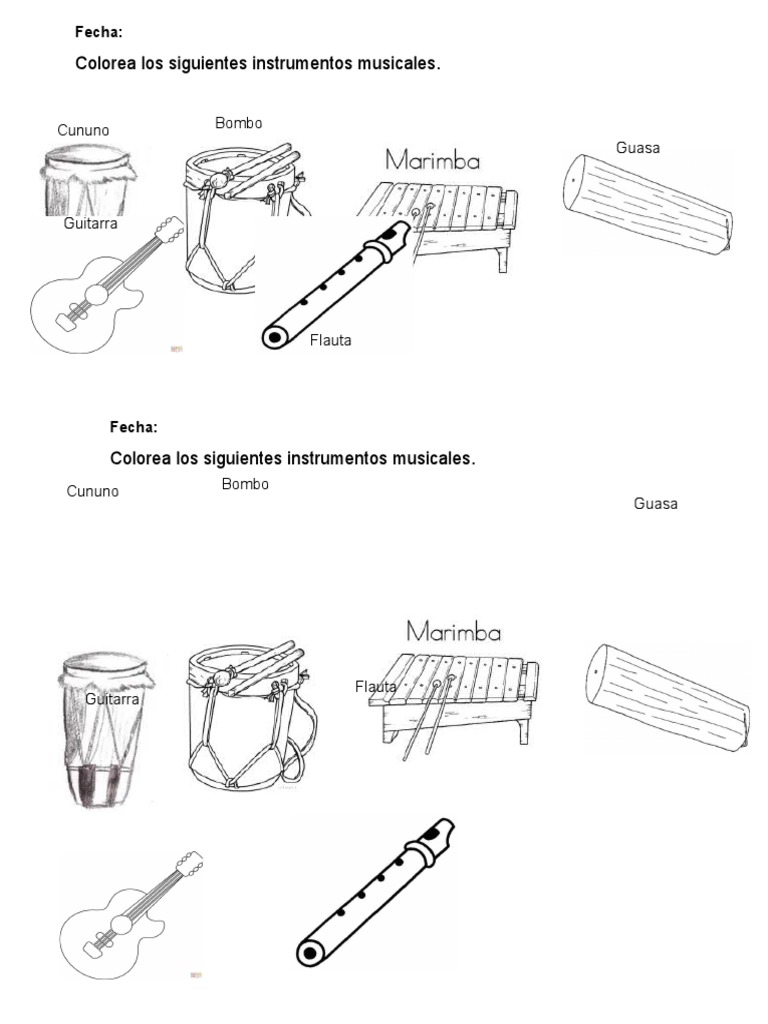 Fecha:

Colorea los siguientes instrumentos musicales.

Cununo

Bombo

Marimba

Guasa

Guitarra

Flauta

Fecha:

Colorea los siguientes instrumentos musicales.

Cununo

Bombo

Guasa

Marimba

Guitarra

Flauta