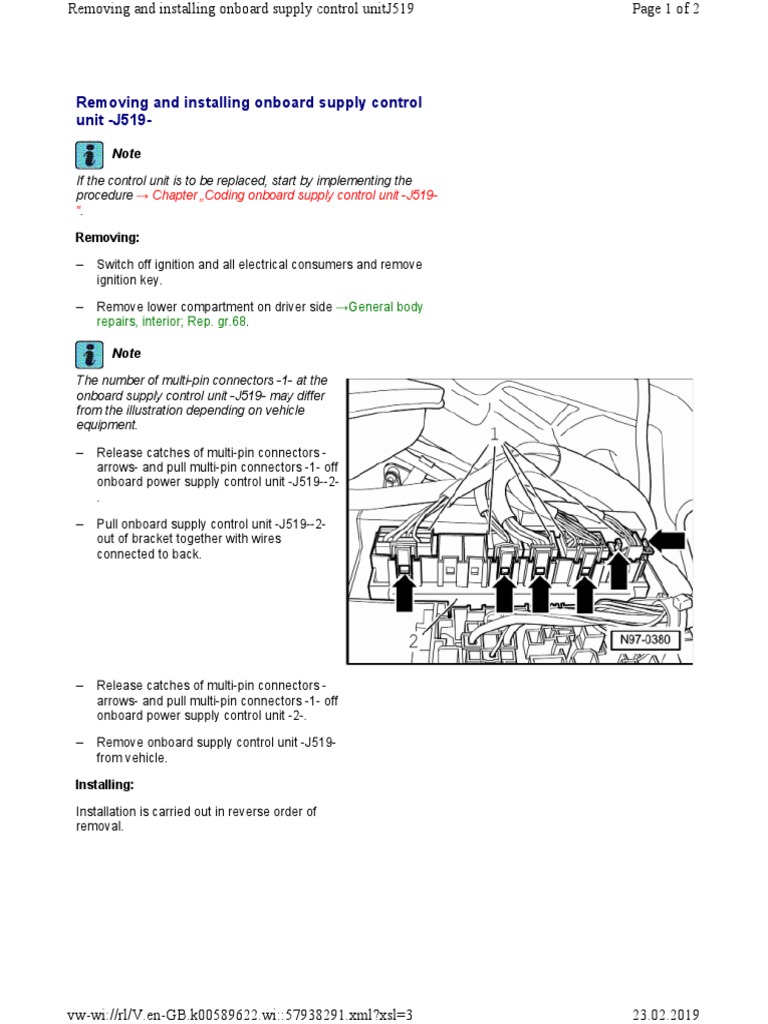 Removing and installing onboard supply control unitJ519

Page 1 of 2

Removing and installing onboard supply control unit -J519-

Note

If the control unit is to be replaced, start by implementing the procedure → Chapter „Coding onboard supply control unit -J519-".

Removing:

– Switch off ignition and all electrical consumers and remove ignition key.

– Remove lower compartment on driver side →General body repairs, interior; Rep. gr.68.

Note

The number of multi-pin connectors -1- at the onboard supply control unit -J519- may differ from the illustration depending on vehicle equipment.

– Release catches of multi-pin connectors -arrows- and pull multi-pin connectors -1- off onboard power supply control unit -J519--2-.

– Pull onboard supply control unit -J519--2- out of bracket together with wires connected to back.

1

2

N97-0380

– Release catches of multi-pin connectors -arrows- and pull multi-pin connectors -1- off onboard power supply control unit -2-.

– Remove onboard supply control unit -J519- from vehicle.

Installing:

Installation is carried out in reverse order of removal.

vw-wi://rl/V.en-GB.k00589622.wi::57938291.xml?xsl=3

23.02.2019