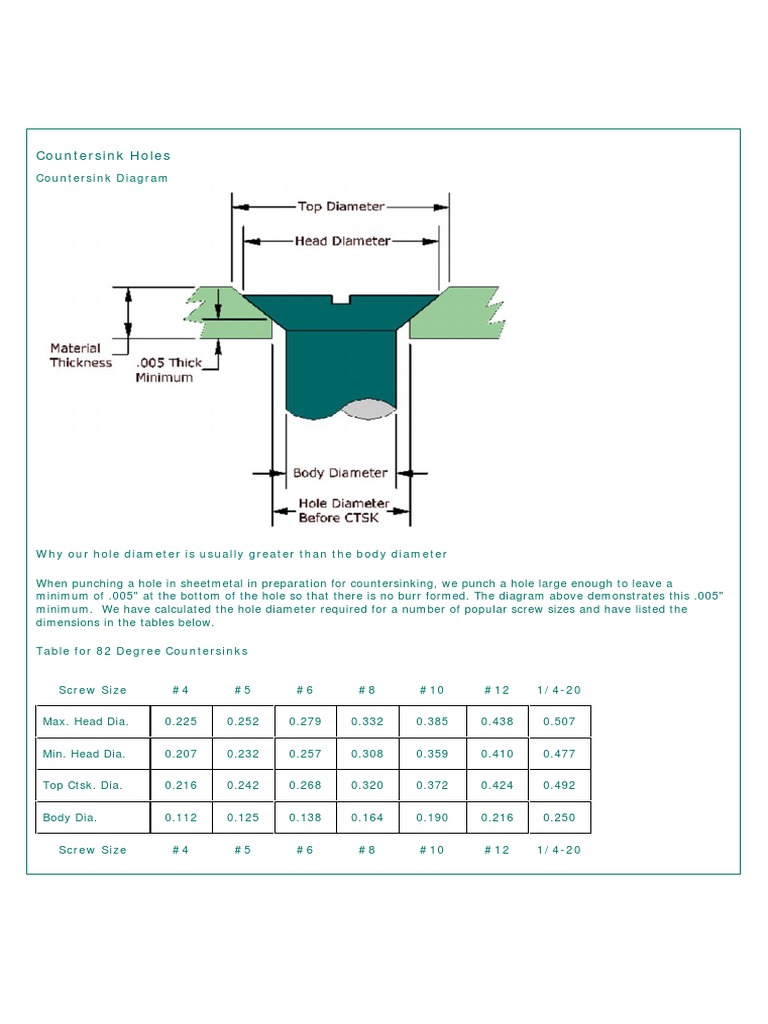 Countersink Holes

Countersink Diagram

Top Diameter

Head Diameter

Material Thickness

.005 Thick Minimum

Body Diameter

Hole Diameter Before CTSK

Why our hole diameter is usually greater than the body diameter

When punching a hole in sheetmetal in preparation for countersinking, we punch a hole large enough to leave a minimum of .005" at the bottom of the hole so that there is no burr formed. The diagram above demonstrates this .005" minimum. We have calculated the hole diameter required for a number of popular screw sizes and have listed the dimensions in the tables below.

Table for 82 Degree Countersinks

| Screw Size | #4 | #5 | #6 | #8 | #10 | #12 | 1/4-20 |
|---|---|---|---|---|---|---|---|
| Max. Head Dia. | 0.225 | 0.252 | 0.279 | 0.332 | 0.385 | 0.438 | 0.507 |
| Min. Head Dia. | 0.207 | 0.232 | 0.257 | 0.308 | 0.359 | 0.410 | 0.477 |
| Top Ctsk. Dia. | 0.216 | 0.242 | 0.268 | 0.320 | 0.372 | 0.424 | 0.492 |
| Body Dia. | 0.112 | 0.125 | 0.138 | 0.164 | 0.190 | 0.216 | 0.250 |
| Screw Size | #4 | #5 | #6 | #8 | #10 | #12 | 1/4-20 |