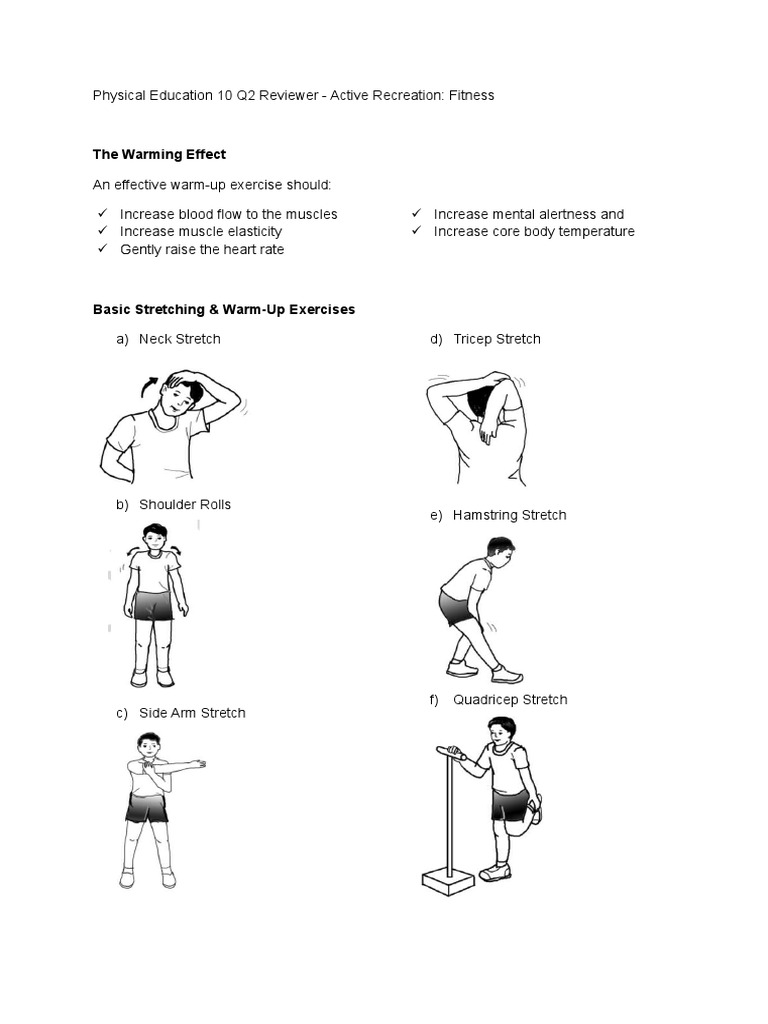 Physical Education 10 Q2 Reviewer - Active Recreation: Fitness

**The Warming Effect**

An effective warm-up exercise should:

✓ Increase blood flow to the muscles
✓ Increase muscle elasticity
✓ Gently raise the heart rate

✓ Increase mental alertness and
✓ Increase core body temperature

**Basic Stretching & Warm-Up Exercises**

a) Neck Stretch

b) Shoulder Rolls

c) Side Arm Stretch

d) Tricep Stretch

e) Hamstring Stretch

f) Quadricep Stretch