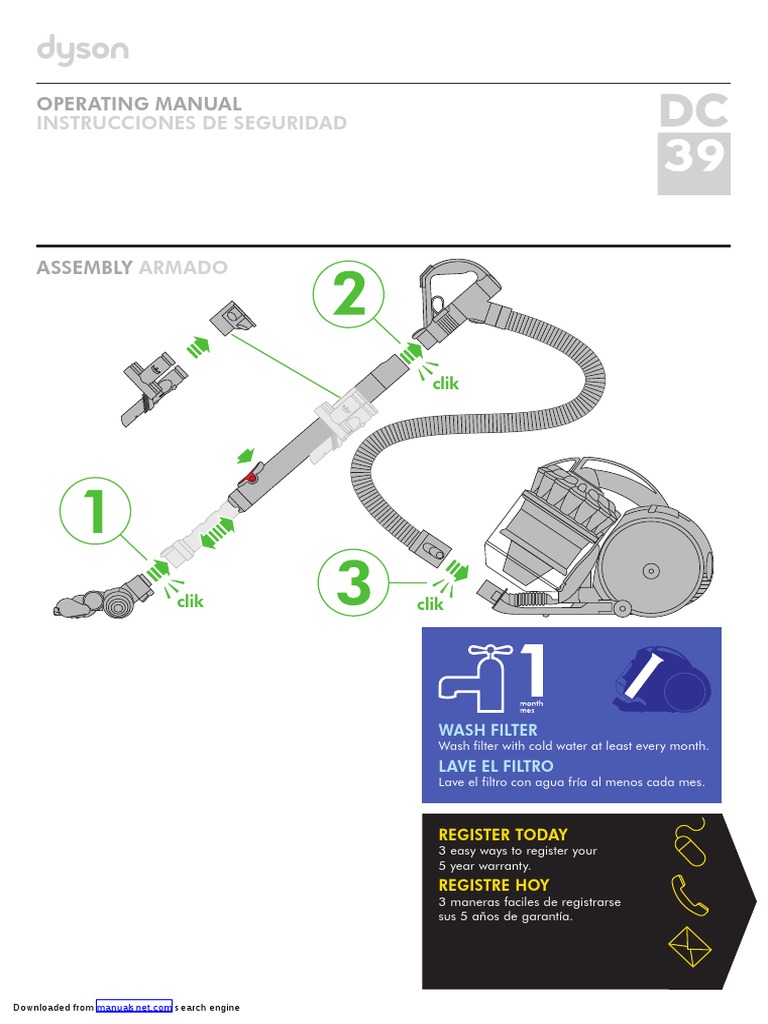 dyson

OPERATING MANUAL
INSTRUCCIONES DE SEGURIDAD

DC 39

ASSEMBLY ARMADO

2

clik

1

clik

3

clik

1 month mes

WASH FILTER
Wash filter with cold water at least every month.

LAVE EL FILTRO
Lave el filtro con agua fría al menos cada mes.

REGISTER TODAY
3 easy ways to register your 5 year warranty.

REGISTRE HOY
3 maneras faciles de registrarse sus 5 años de garantía.

Downloaded from manualsnet.com search engine