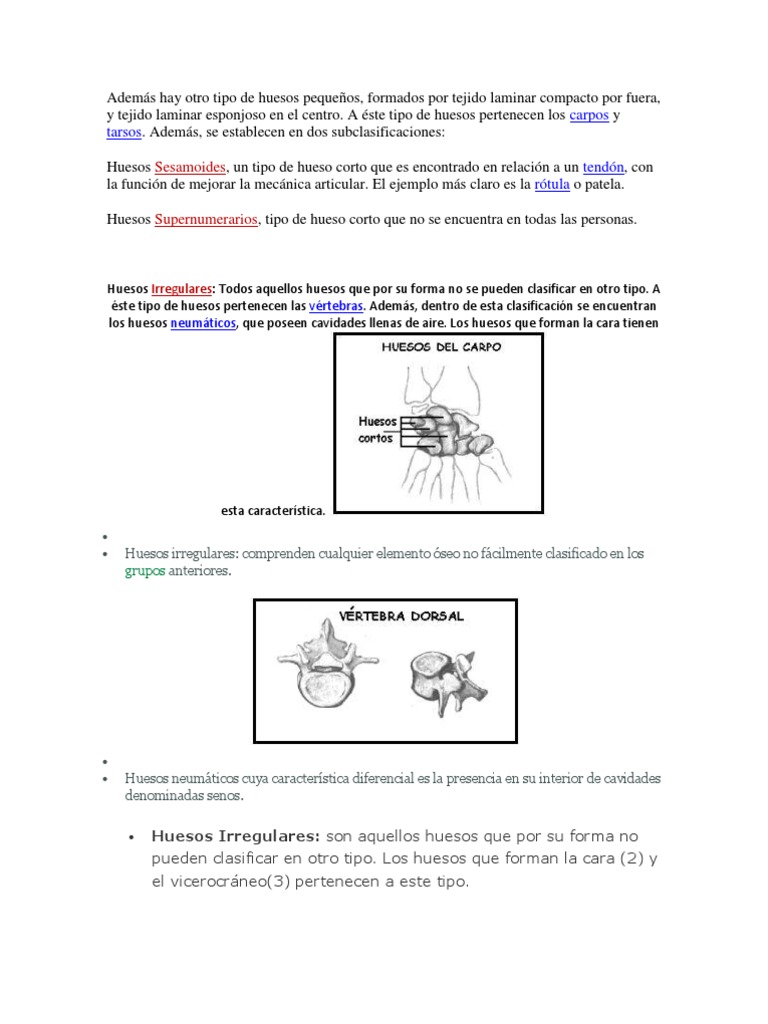 Además hay otro tipo de huesos pequeños, formados por tejido laminar compacto por fuera, y tejido laminar esponjoso en el centro. A éste tipo de huesos pertenecen los carpos y tarsos. Además, se establecen en dos subclasificaciones:

Huesos Sesamoides, un tipo de hueso corto que es encontrado en relación a un tendón, con la función de mejorar la mecánica articular. El ejemplo más claro es la rótula o patela.

Huesos Supernumerarios, tipo de hueso corto que no se encuentra en todas las personas.

Huesos Irregulares: Todos aquellos huesos que por su forma no se pueden clasificar en otro tipo. A éste tipo de huesos pertenecen las vértebras. Además, dentro de esta clasificación se encuentran los huesos neumáticos, que poseen cavidades llenas de aire. Los huesos que forman la cara tienen

HUESOS DEL CARPO

Huesos cortos

esta característica.

•
• Huesos irregulares: comprenden cualquier elemento óseo no fácilmente clasificado en los grupos anteriores.

VÉRTEBRA DORSAL

•
• Huesos neumáticos cuya característica diferencial es la presencia en su interior de cavidades denominadas senos.

• Huesos Irregulares: son aquellos huesos que por su forma no pueden clasificar en otro tipo. Los huesos que forman la cara (2) y el vicerocráneo(3) pertenecen a este tipo.