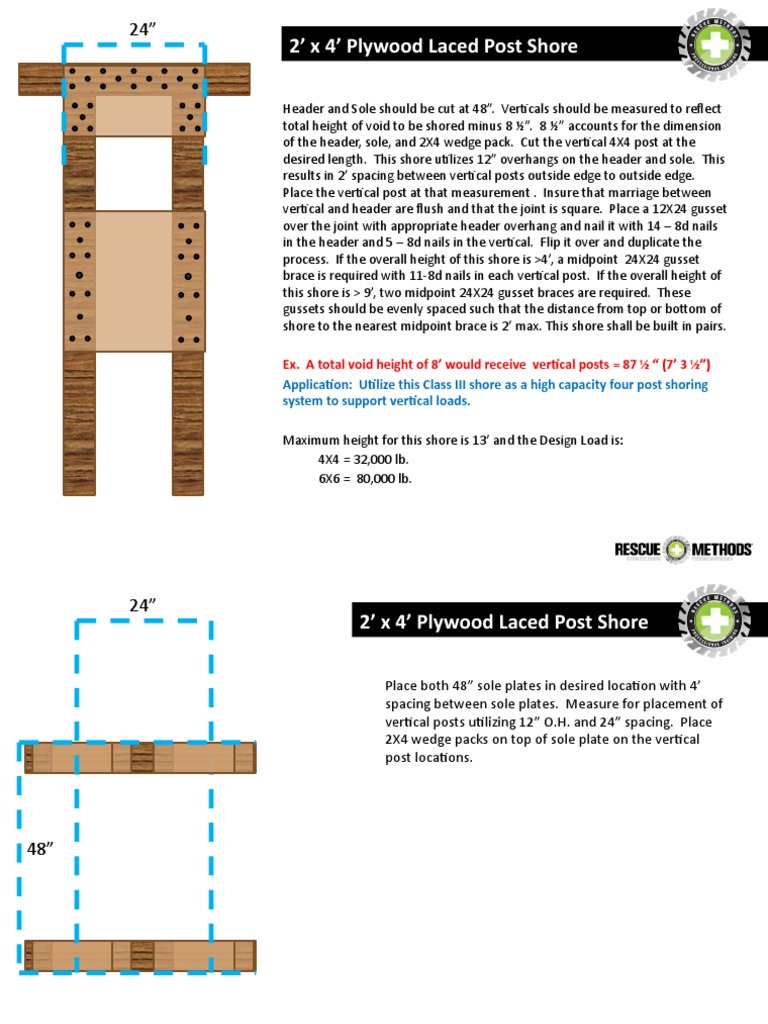 24”

2’ x 4’ Plywood Laced Post Shore

Header and Sole should be cut at 48”. Verticals should be measured to reflect total height of void to be shored minus 8 ½”. 8 ½” accounts for the dimension of the header, sole, and 2X4 wedge pack. Cut the vertical 4X4 post at the desired length. This shore utilizes 12” overhangs on the header and sole. This results in 2’ spacing between vertical posts outside edge to outside edge. Place the vertical post at that measurement . Insure that marriage between vertical and header are flush and that the joint is square. Place a 12X24 gusset over the joint with appropriate header overhang and nail it with 14 – 8d nails in the header and 5 – 8d nails in the vertical. Flip it over and duplicate the process. If the overall height of this shore is >4’, a midpoint 24X24 gusset brace is required with 11-8d nails in each vertical post. If the overall height of this shore is > 9’, two midpoint 24X24 gusset braces are required. These gussets should be evenly spaced such that the distance from top or bottom of shore to the nearest midpoint brace is 2’ max. This shore shall be built in pairs.

Ex. A total void height of 8’ would receive vertical posts = 87 ½ “ (7’ 3 ½”)

Application: Utilize this Class III shore as a high capacity four post shoring system to support vertical loads.

Maximum height for this shore is 13’ and the Design Load is:
4X4 = 32,000 lb.
6X6 = 80,000 lb.

RESCUE METHODS

24”

2’ x 4’ Plywood Laced Post Shore

Place both 48” sole plates in desired location with 4’ spacing between sole plates. Measure for placement of vertical posts utilizing 12” O.H. and 24” spacing. Place 2X4 wedge packs on top of sole plate on the vertical post locations.

48”