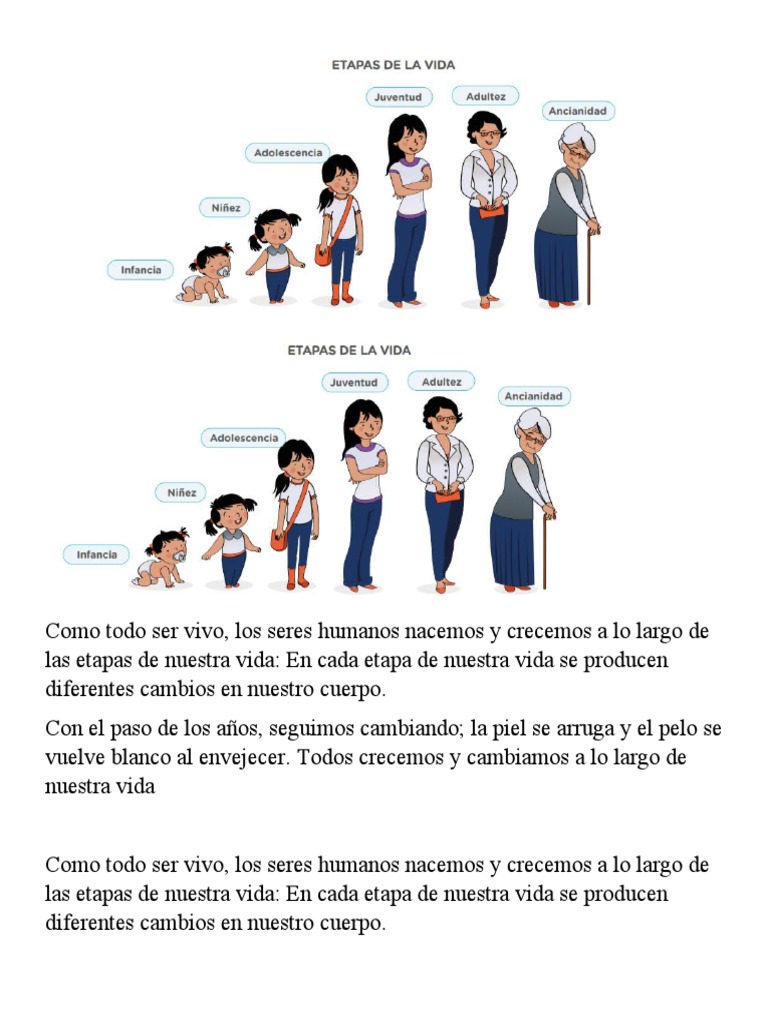 ETAPAS DE LA VIDA

Infancia
Niñez
Adolescencia
Juventud
Adultez
Ancianidad

ETAPAS DE LA VIDA

Infancia
Niñez
Adolescencia
Juventud
Adultez
Ancianidad

Como todo ser vivo, los seres humanos nacemos y crecemos a lo largo de las etapas de nuestra vida: En cada etapa de nuestra vida se producen diferentes cambios en nuestro cuerpo.

Con el paso de los años, seguimos cambiando; la piel se arruga y el pelo se vuelve blanco al envejecer. Todos crecemos y cambiamos a lo largo de nuestra vida

Como todo ser vivo, los seres humanos nacemos y crecemos a lo largo de las etapas de nuestra vida: En cada etapa de nuestra vida se producen diferentes cambios en nuestro cuerpo.