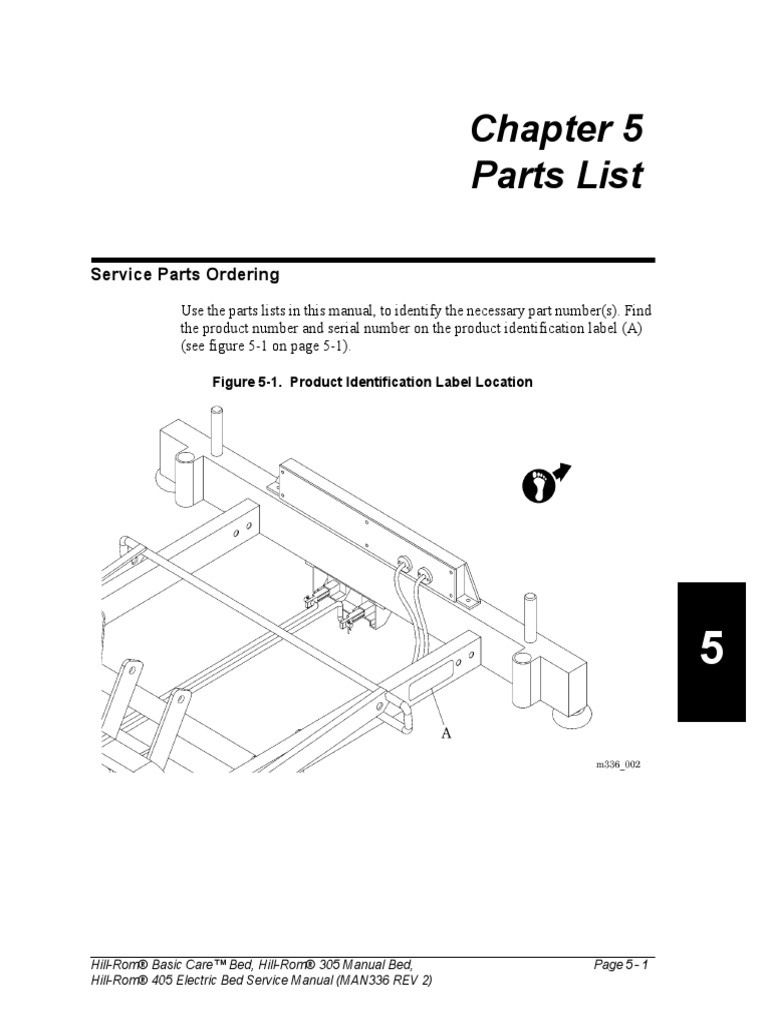 Chapter 5
Parts List

Service Parts Ordering

Use the parts lists in this manual, to identify the necessary part number(s). Find the product number and serial number on the product identification label (A) (see figure 5-1 on page 5-1).

Figure 5-1. Product Identification Label Location

A

m336_002

5

Hill-Rom® Basic Care™ Bed, Hill-Rom® 305 Manual Bed, Hill-Rom® 405 Electric Bed Service Manual (MAN336 REV 2)

Page 5 - 1