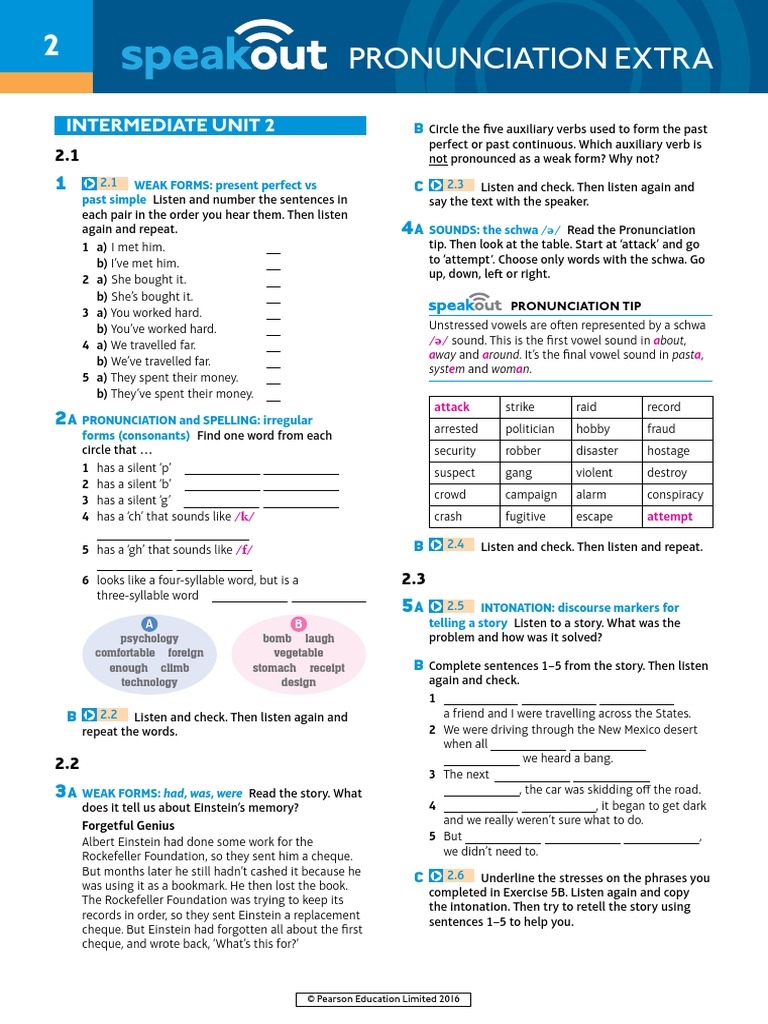 2 speakout PRONUNCIATION EXTRA

INTERMEDIATE UNIT 2

2.1

1 2.1 WEAK FORMS: present perfect vs past simple Listen and number the sentences in each pair in the order you hear them. Then listen again and repeat.

1 a) I met him. __
b) I've met him. __
2 a) She bought it. __
b) She's bought it. __
3 a) You worked hard. __
b) You've worked hard. __
4 a) We travelled far. __
b) We've travelled far. __
5 a) They spent their money. __
b) They've spent their money. __

2A PRONUNCIATION and SPELLING: irregular forms (consonants) Find one word from each circle that …

1 has a silent 'p' ____________ ____________
2 has a silent 'b' ____________ ____________
3 has a silent 'g' ____________ ____________
4 has a 'ch' that sounds like /k/ ____________ ____________
5 has a 'gh' that sounds like /f/ ____________ ____________
6 looks like a four-syllable word, but is a three-syllable word ____________ ____________

A
psychology
comfortable foreign
enough climb
technology

B
bomb laugh
vegetable
stomach receipt
design

B 2.2 Listen and check. Then listen again and repeat the words.

2.2

3A WEAK FORMS: had, was, were Read the story. What does it tell us about Einstein's memory?

Forgetful Genius
Albert Einstein had done some work for the Rockefeller Foundation, so they sent him a cheque. But months later he still hadn't cashed it because he was using it as a bookmark. He then lost the book. The Rockefeller Foundation was trying to keep its records in order, so they sent Einstein a replacement cheque. But Einstein had forgotten all about the first cheque, and wrote back, 'What's this for?'

B Circle the five auxiliary verbs used to form the past perfect or past continuous. Which auxiliary verb is not pronounced as a weak form? Why not?

C 2.3 Listen and check. Then listen again and say the text with the speaker.

4A SOUNDS: the schwa /ə/ Read the Pronunciation tip. Then look at the table. Start at 'attack' and go to 'attempt'. Choose only words with the schwa. Go up, down, left or right.

speakout PRONUNCIATION TIP
Unstressed vowels are often represented by a schwa /ə/ sound. This is the first vowel sound in about, away and around. It's the final vowel sound in pasta, system and woman.

| attack | strike | raid | record |
|---|---|---|---|
| arrested | politician | hobby | fraud |
| security | robber | disaster | hostage |
| suspect | gang | violent | destroy |
| crowd | campaign | alarm | conspiracy |
| crash | fugitive | escape | attempt |

B 2.4 Listen and check. Then listen and repeat.

2.3

5A 2.5 INTONATION: discourse markers for telling a story Listen to a story. What was the problem and how was it solved?

B Complete sentences 1–5 from the story. Then listen again and check.

1 ____________ ____________ ____________ a friend and I were travelling across the States.
2 We were driving through the New Mexico desert when all ____________ ____________ ____________ we heard a bang.
3 The next ____________ ____________ ____________, the car was skidding off the road.
4 ____________ ____________, it began to get dark and we really weren't sure what to do.
5 But ____________ ____________ ____________, we didn't need to.

C 2.6 Underline the stresses on the phrases you completed in Exercise 5B. Listen again and copy the intonation. Then try to retell the story using sentences 1–5 to help you.

© Pearson Education Limited 2016