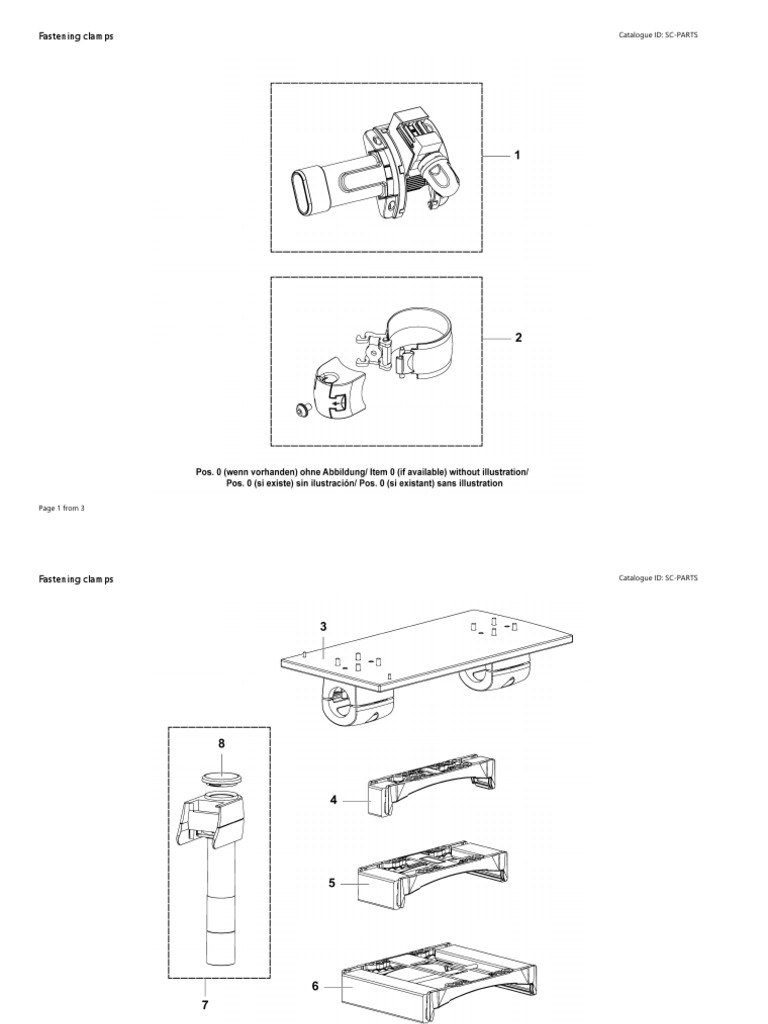 Fastening clamps

Catalogue ID: SC-PARTS

1

2

Pos. 0 (wenn vorhanden) ohne Abbildung/ Item 0 (if available) without illustration/ Pos. 0 (si existe) sin ilustración/ Pos. 0 (si existant) sans illustration

Page 1 from 3

Fastening clamps

Catalogue ID: SC-PARTS

3

8

4

5

6

7