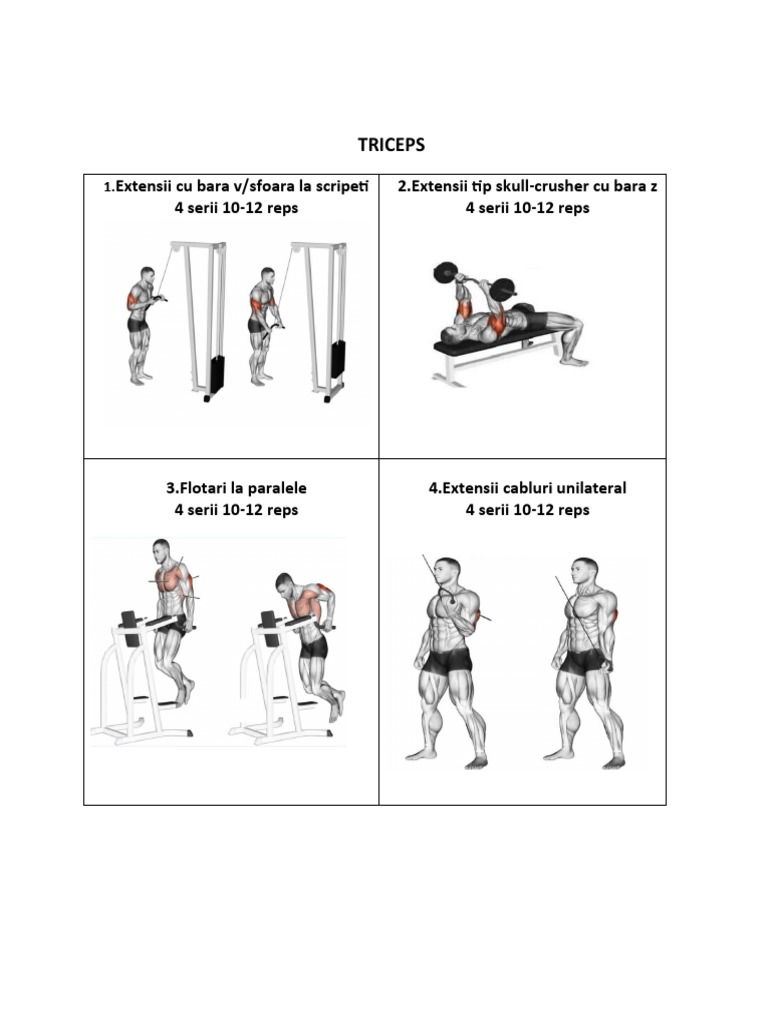 TRICEPS

| 1.Extensii cu bara v/sfoara la scripeti 4 serii 10-12 reps | 2.Extensii tip skull-crusher cu bara z 4 serii 10-12 reps |
|---|---|
| 3.Flotari la paralele 4 serii 10-12 reps | 4.Extensii cabluri unilateral 4 serii 10-12 reps |