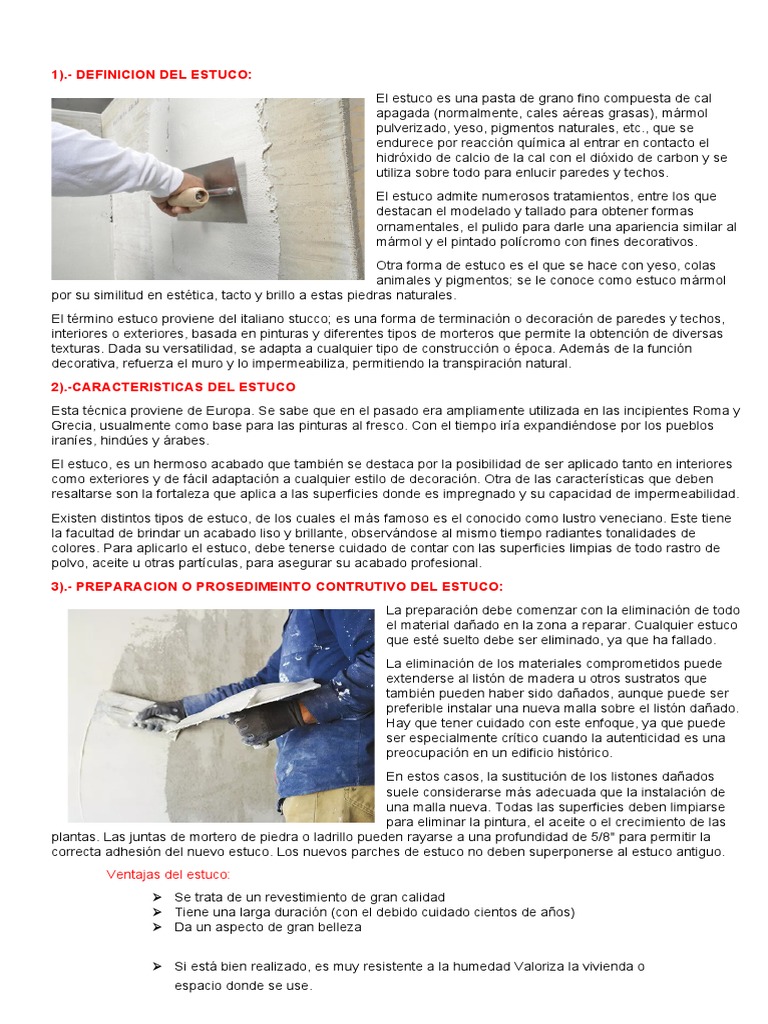 1).- DEFINICION DEL ESTUCO:

El estuco es una pasta de grano fino compuesta de cal apagada (normalmente, cales aéreas grasas), mármol pulverizado, yeso, pigmentos naturales, etc., que se endurece por reacción química al entrar en contacto el hidróxido de calcio de la cal con el dióxido de carbon y se utiliza sobre todo para enlucir paredes y techos.

El estuco admite numerosos tratamientos, entre los que destacan el modelado y tallado para obtener formas ornamentales, el pulido para darle una apariencia similar al mármol y el pintado polícromo con fines decorativos.

Otra forma de estuco es el que se hace con yeso, colas animales y pigmentos; se le conoce como estuco mármol por su similitud en estética, tacto y brillo a estas piedras naturales.

El término estuco proviene del italiano stucco; es una forma de terminación o decoración de paredes y techos, interiores o exteriores, basada en pinturas y diferentes tipos de morteros que permite la obtención de diversas texturas. Dada su versatilidad, se adapta a cualquier tipo de construcción o época. Además de la función decorativa, refuerza el muro y lo impermeabiliza, permitiendo la transpiración natural.

2).-CARACTERISTICAS DEL ESTUCO

Esta técnica proviene de Europa. Se sabe que en el pasado era ampliamente utilizada en las incipientes Roma y Grecia, usualmente como base para las pinturas al fresco. Con el tiempo iría expandiéndose por los pueblos iraníes, hindúes y árabes.

El estuco, es un hermoso acabado que también se destaca por la posibilidad de ser aplicado tanto en interiores como exteriores y de fácil adaptación a cualquier estilo de decoración. Otra de las características que deben resaltarse son la fortaleza que aplica a las superficies donde es impregnado y su capacidad de impermeabilidad.

Existen distintos tipos de estuco, de los cuales el más famoso es el conocido como lustro veneciano. Este tiene la facultad de brindar un acabado liso y brillante, observándose al mismo tiempo radiantes tonalidades de colores. Para aplicarlo el estuco, debe tenerse cuidado de contar con las superficies limpias de todo rastro de polvo, aceite u otras partículas, para asegurar su acabado profesional.

3).- PREPARACION O PROSEDIMEINTO CONTRUTIVO DEL ESTUCO:

La preparación debe comenzar con la eliminación de todo el material dañado en la zona a reparar. Cualquier estuco que esté suelto debe ser eliminado, ya que ha fallado.

La eliminación de los materiales comprometidos puede extenderse al listón de madera u otros sustratos que también pueden haber sido dañados, aunque puede ser preferible instalar una nueva malla sobre el listón dañado. Hay que tener cuidado con este enfoque, ya que puede ser especialmente crítico cuando la autenticidad es una preocupación en un edificio histórico.

En estos casos, la sustitución de los listones dañados suele considerarse más adecuada que la instalación de una malla nueva. Todas las superficies deben limpiarse para eliminar la pintura, el aceite o el crecimiento de las plantas. Las juntas de mortero de piedra o ladrillo pueden rayarse a una profundidad de 5/8" para permitir la correcta adhesión del nuevo estuco. Los nuevos parches de estuco no deben superponerse al estuco antiguo.

Ventajas del estuco:

➢ Se trata de un revestimiento de gran calidad
➢ Tiene una larga duración (con el debido cuidado cientos de años)
➢ Da un aspecto de gran belleza

➢ Si está bien realizado, es muy resistente a la humedad Valoriza la vivienda o espacio donde se use.