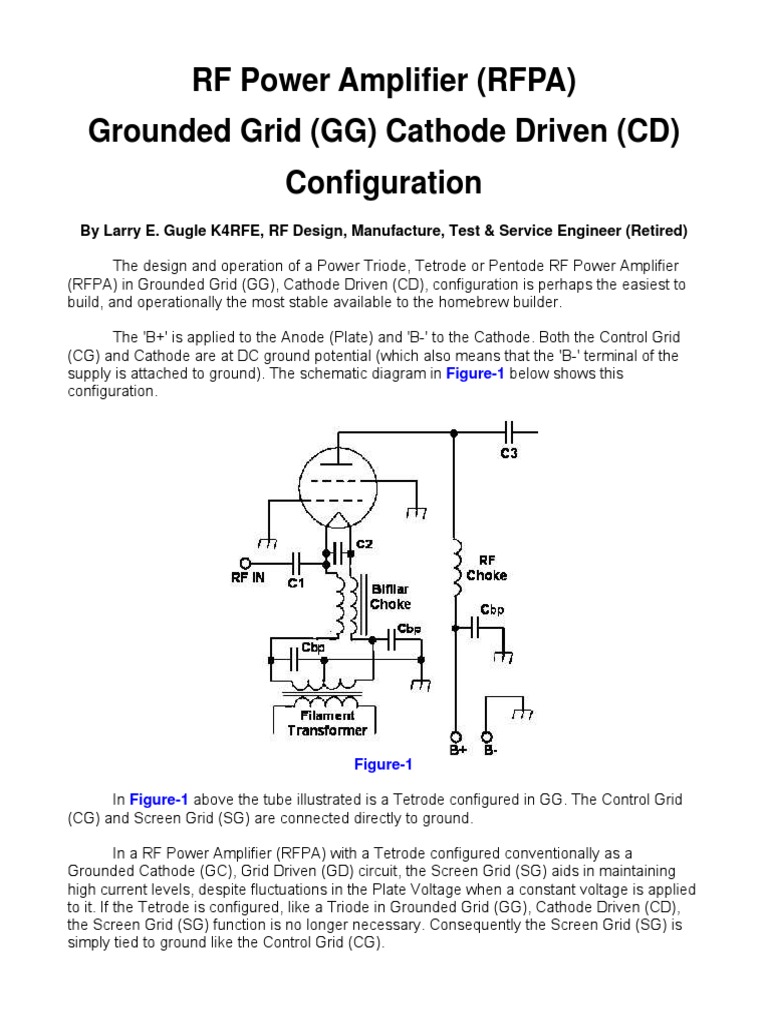 RF Power Amplifier (RFPA)

Grounded Grid (GG) Cathode Driven (CD)

Configuration

By Larry E. Gugle K4RFE, RF Design, Manufacture, Test & Service Engineer (Retired)

The design and operation of a Power Triode, Tetrode or Pentode RF Power Amplifier (RFPA) in Grounded Grid (GG), Cathode Driven (CD), configuration is perhaps the easiest to build, and operationally the most stable available to the homebrew builder.

The 'B+' is applied to the Anode (Plate) and 'B-' to the Cathode. Both the Control Grid (CG) and Cathode are at DC ground potential (which also means that the 'B-' terminal of the supply is attached to ground). The schematic diagram in Figure-1 below shows this configuration.

C3
C2
RF IN
C1
Bifilar Choke
RF Choke
Cbp
Cbp
Cbp
Filament Transformer
B+
B-

Figure-1

In Figure-1 above the tube illustrated is a Tetrode configured in GG. The Control Grid (CG) and Screen Grid (SG) are connected directly to ground.

In a RF Power Amplifier (RFPA) with a Tetrode configured conventionally as a Grounded Cathode (GC), Grid Driven (GD) circuit, the Screen Grid (SG) aids in maintaining high current levels, despite fluctuations in the Plate Voltage when a constant voltage is applied to it. If the Tetrode is configured, like a Triode in Grounded Grid (GG), Cathode Driven (CD), the Screen Grid (SG) function is no longer necessary. Consequently the Screen Grid (SG) is simply tied to ground like the Control Grid (CG).