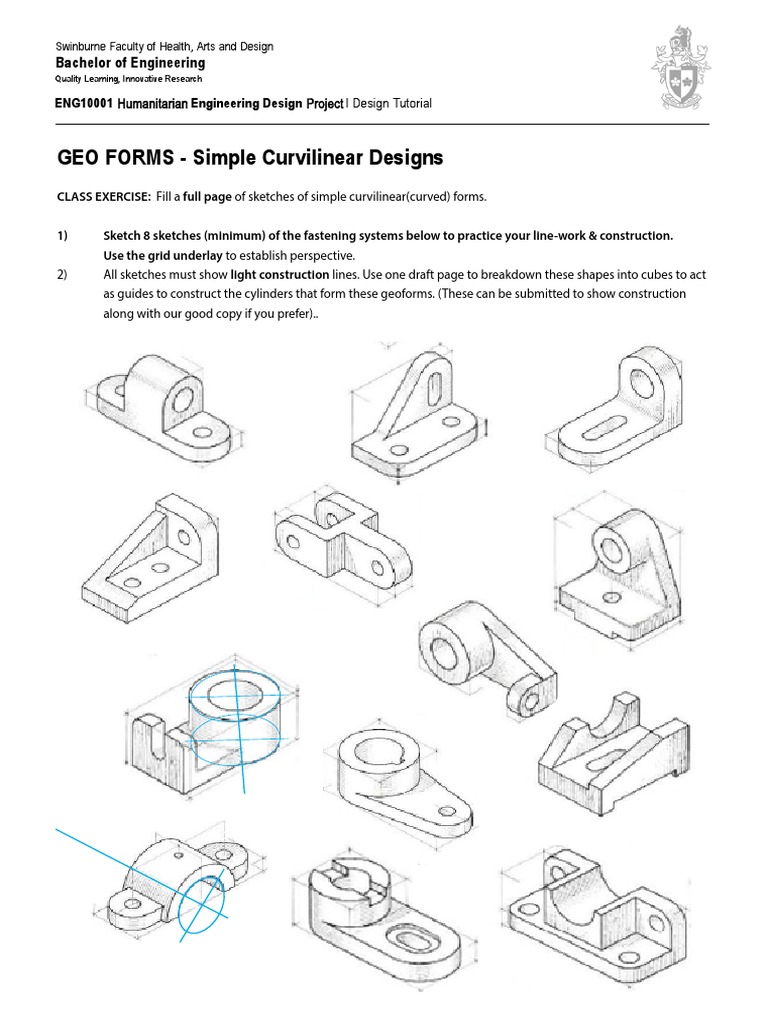 Swinburne Faculty of Health, Arts and Design
Bachelor of Engineering
Quality Learning, Innovative Research

ENG10001 Humanitarian Engineering Design Project | Design Tutorial

GEO FORMS - Simple Curvilinear Designs

CLASS EXERCISE: Fill a full page of sketches of simple curvilinear(curved) forms.

1) Sketch 8 sketches (minimum) of the fastening systems below to practice your line-work & construction. Use the grid underlay to establish perspective.
2) All sketches must show light construction lines. Use one draft page to breakdown these shapes into cubes to act as guides to construct the cylinders that form these geoforms. (These can be submitted to show construction along with our good copy if you prefer)..