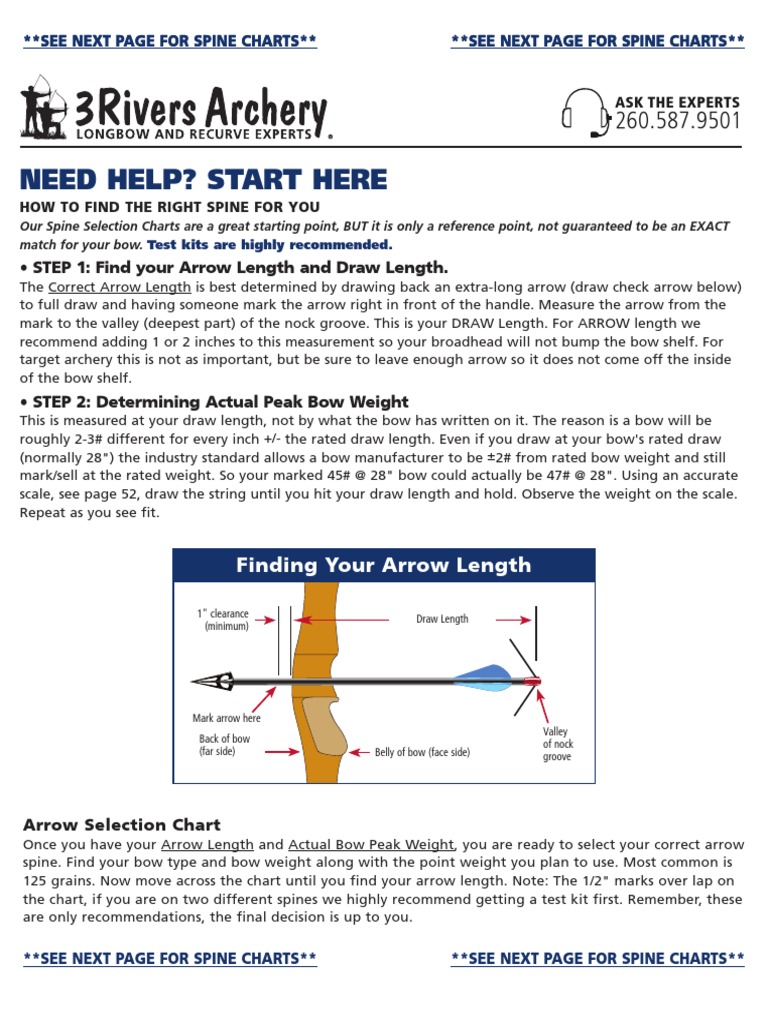 **SEE NEXT PAGE FOR SPINE CHARTS** **SEE NEXT PAGE FOR SPINE CHARTS**

3Rivers Archery
LONGBOW AND RECURVE EXPERTS

ASK THE EXPERTS
260.587.9501

NEED HELP? START HERE

HOW TO FIND THE RIGHT SPINE FOR YOU

Our Spine Selection Charts are a great starting point, BUT it is only a reference point, not guaranteed to be an EXACT match for your bow. Test kits are highly recommended.

• STEP 1: Find your Arrow Length and Draw Length.

The Correct Arrow Length is best determined by drawing back an extra-long arrow (draw check arrow below) to full draw and having someone mark the arrow right in front of the handle. Measure the arrow from the mark to the valley (deepest part) of the nock groove. This is your DRAW Length. For ARROW length we recommend adding 1 or 2 inches to this measurement so your broadhead will not bump the bow shelf. For target archery this is not as important, but be sure to leave enough arrow so it does not come off the inside of the bow shelf.

• STEP 2: Determining Actual Peak Bow Weight

This is measured at your draw length, not by what the bow has written on it. The reason is a bow will be roughly 2-3# different for every inch +/- the rated draw length. Even if you draw at your bow's rated draw (normally 28") the industry standard allows a bow manufacturer to be ±2# from rated bow weight and still mark/sell at the rated weight. So your marked 45# @ 28" bow could actually be 47# @ 28". Using an accurate scale, see page 52, draw the string until you hit your draw length and hold. Observe the weight on the scale. Repeat as you see fit.

Finding Your Arrow Length

1" clearance (minimum)

Draw Length

Mark arrow here

Back of bow (far side)

Belly of bow (face side)

Valley of nock groove

Arrow Selection Chart

Once you have your Arrow Length and Actual Bow Peak Weight, you are ready to select your correct arrow spine. Find your bow type and bow weight along with the point weight you plan to use. Most common is 125 grains. Now move across the chart until you find your arrow length. Note: The 1/2" marks over lap on the chart, if you are on two different spines we highly recommend getting a test kit first. Remember, these are only recommendations, the final decision is up to you.

**SEE NEXT PAGE FOR SPINE CHARTS** **SEE NEXT PAGE FOR SPINE CHARTS**