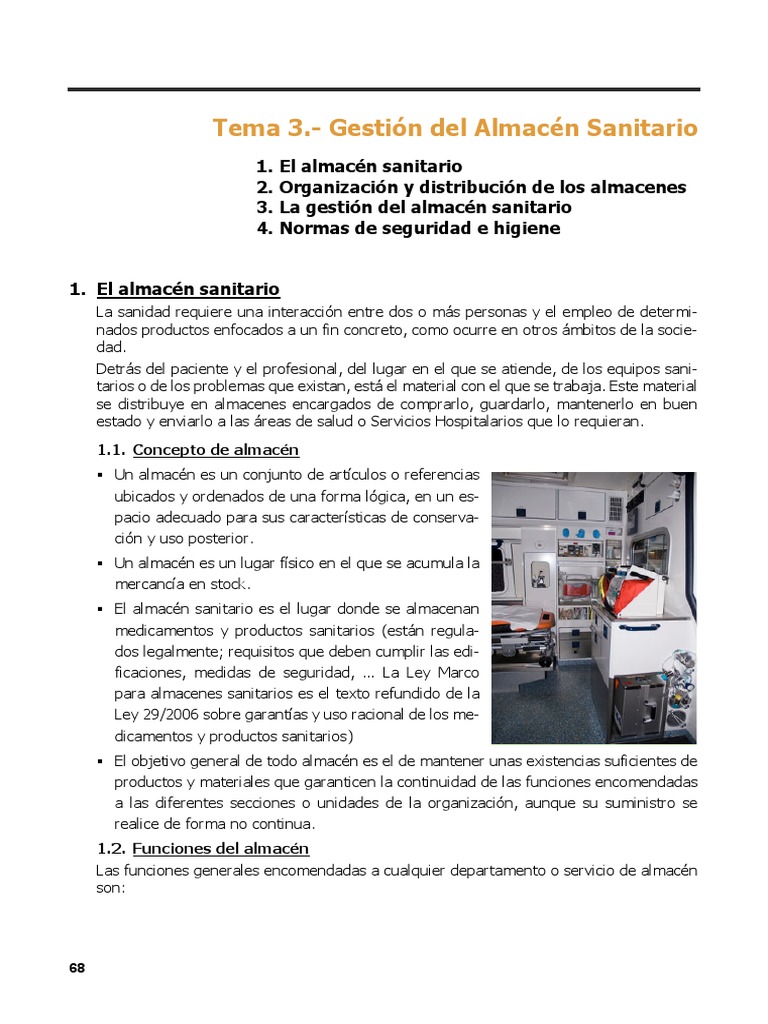 Tema 3.- Gestión del Almacén Sanitario

1. El almacén sanitario
2. Organización y distribución de los almacenes
3. La gestión del almacén sanitario
4. Normas de seguridad e higiene

1. El almacén sanitario

La sanidad requiere una interacción entre dos o más personas y el empleo de determinados productos enfocados a un fin concreto, como ocurre en otros ámbitos de la sociedad.

Detrás del paciente y el profesional, del lugar en el que se atiende, de los equipos sanitarios o de los problemas que existan, está el material con el que se trabaja. Este material se distribuye en almacenes encargados de comprarlo, guardarlo, mantenerlo en buen estado y enviarlo a las áreas de salud o Servicios Hospitalarios que lo requieran.

1.1. Concepto de almacén

▪ Un almacén es un conjunto de artículos o referencias ubicados y ordenados de una forma lógica, en un espacio adecuado para sus características de conservación y uso posterior.

▪ Un almacén es un lugar físico en el que se acumula la mercancía en stock.

▪ El almacén sanitario es el lugar donde se almacenan medicamentos y productos sanitarios (están regulados legalmente; requisitos que deben cumplir las edificaciones, medidas de seguridad, ... La Ley Marco para almacenes sanitarios es el texto refundido de la Ley 29/2006 sobre garantías y uso racional de los medicamentos y productos sanitarios)

▪ El objetivo general de todo almacén es el de mantener unas existencias suficientes de productos y materiales que garanticen la continuidad de las funciones encomendadas a las diferentes secciones o unidades de la organización, aunque su suministro se realice de forma no continua.

1.2. Funciones del almacén

Las funciones generales encomendadas a cualquier departamento o servicio de almacén son:

68