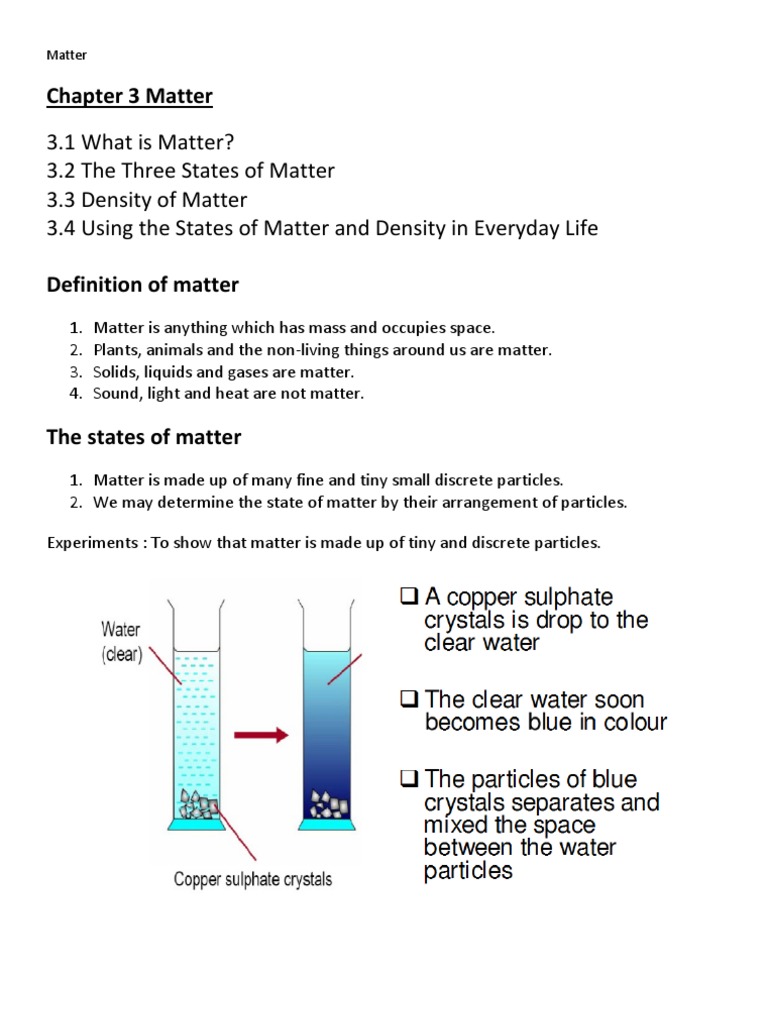 Matter

Chapter 3 Matter

3.1 What is Matter?
3.2 The Three States of Matter
3.3 Density of Matter
3.4 Using the States of Matter and Density in Everyday Life

Definition of matter

1. Matter is anything which has mass and occupies space.
2. Plants, animals and the non-living things around us are matter.
3. Solids, liquids and gases are matter.
4. Sound, light and heat are not matter.

The states of matter

1. Matter is made up of many fine and tiny small discrete particles.
2. We may determine the state of matter by their arrangement of particles.

Experiments : To show that matter is made up of tiny and discrete particles.

Water (clear)

Copper sulphate crystals

❑ A copper sulphate crystals is drop to the clear water

❑ The clear water soon becomes blue in colour

❑ The particles of blue crystals separates and mixed the space between the water particles