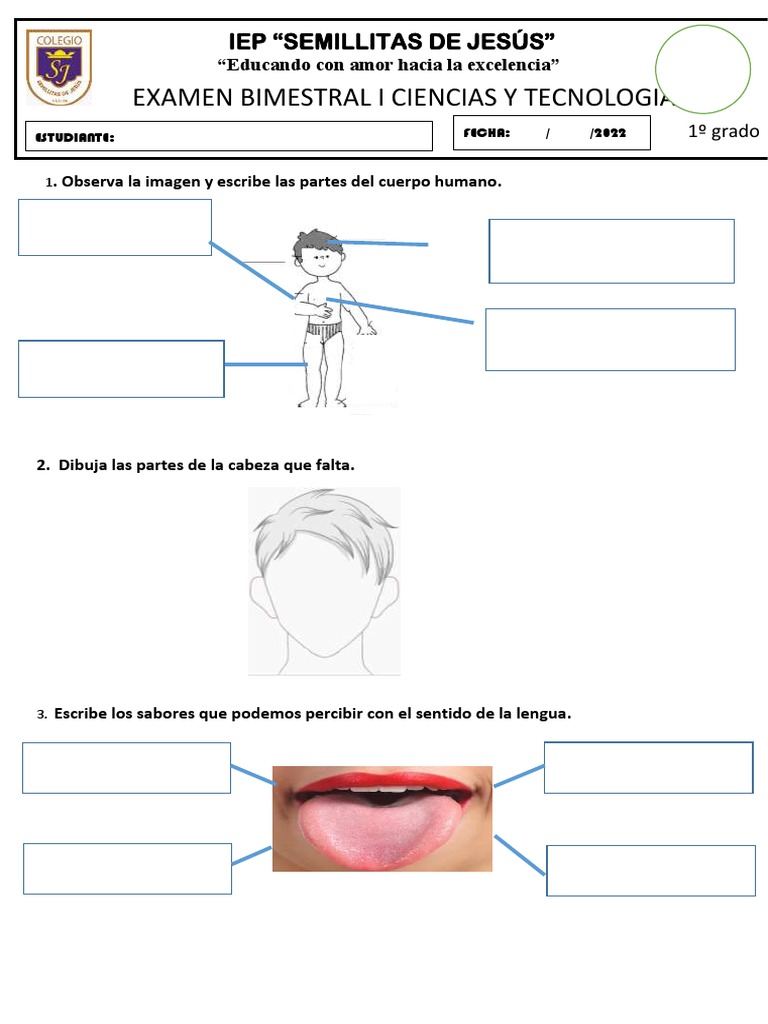 COLEGIO
SJ
SEMILLITAS DE JESÚS

IEP "SEMILLITAS DE JESÚS"
"Educando con amor hacia la excelencia"
EXAMEN BIMESTRAL I CIENCIAS Y TECNOLOGIA

ESTUDIANTE:
FECHA: / /2022
1º grado

1. Observa la imagen y escribe las partes del cuerpo humano.

2. Dibuja las partes de la cabeza que falta.

3. Escribe los sabores que podemos percibir con el sentido de la lengua.