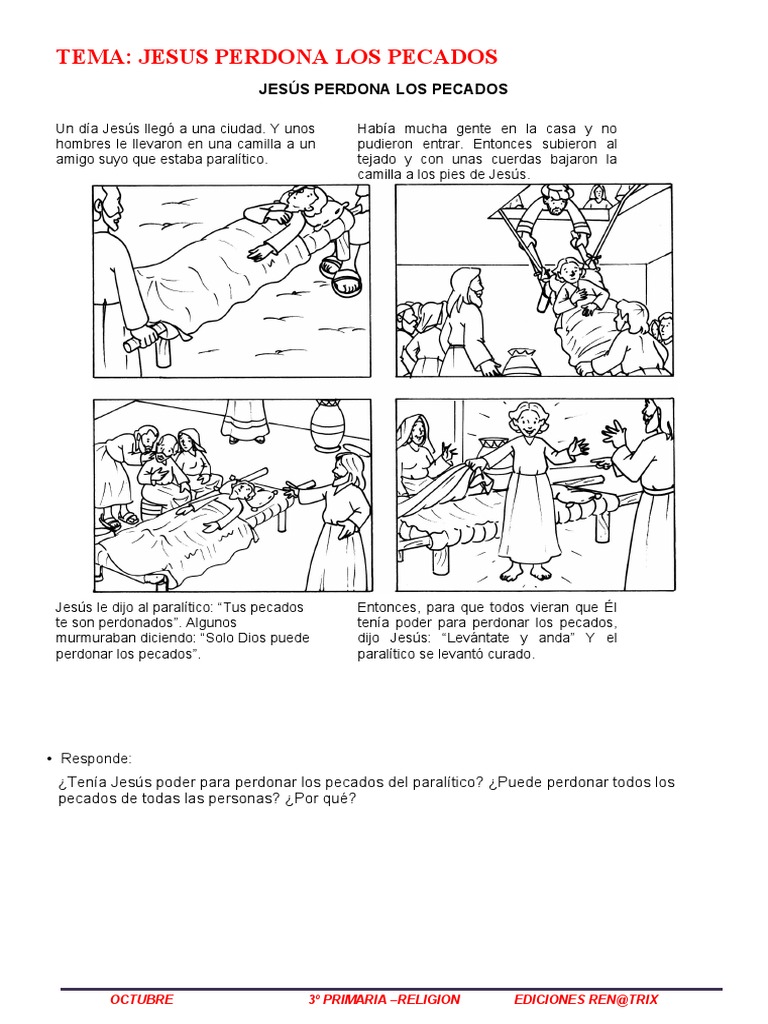 TEMA: JESUS PERDONA LOS PECADOS

JESÚS PERDONA LOS PECADOS

Un día Jesús llegó a una ciudad. Y unos hombres le llevaron en una camilla a un amigo suyo que estaba paralítico.

Había mucha gente en la casa y no pudieron entrar. Entonces subieron al tejado y con unas cuerdas bajaron la camilla a los pies de Jesús.

Jesús le dijo al paralítico: "Tus pecados te son perdonados". Algunos murmuraban diciendo: "Solo Dios puede perdonar los pecados".

Entonces, para que todos vieran que Él tenía poder para perdonar los pecados, dijo Jesús: "Levántate y anda" Y el paralítico se levantó curado.

• Responde:

¿Tenía Jesús poder para perdonar los pecados del paralítico? ¿Puede perdonar todos los pecados de todas las personas? ¿Por qué?

OCTUBRE 3º PRIMARIA –RELIGION EDICIONES REN@TRIX