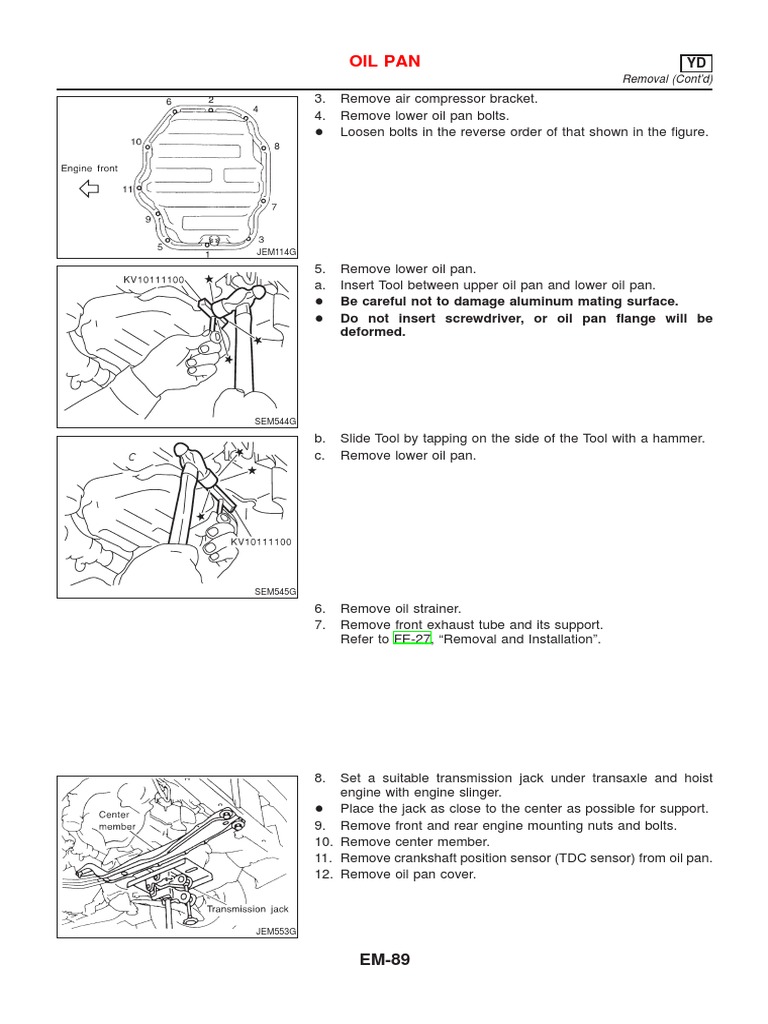 OIL PAN

YD

Removal (Cont'd)

6 2 4 10 8 Engine front 11 7 9 5 3 1 JEM114G

3. Remove air compressor bracket.
4. Remove lower oil pan bolts.
● Loosen bolts in the reverse order of that shown in the figure.

KV10111100 SEM544G

5. Remove lower oil pan.
a. Insert Tool between upper oil pan and lower oil pan.
● **Be careful not to damage aluminum mating surface.**
● **Do not insert screwdriver, or oil pan flange will be deformed.**

KV10111100 SEM545G

b. Slide Tool by tapping on the side of the Tool with a hammer.
c. Remove lower oil pan.

6. Remove oil strainer.
7. Remove front exhaust tube and its support. Refer to FE-27, "Removal and Installation".

Center member Transmission jack JEM553G

8. Set a suitable transmission jack under transaxle and hoist engine with engine slinger.
● Place the jack as close to the center as possible for support.
9. Remove front and rear engine mounting nuts and bolts.
10. Remove center member.
11. Remove crankshaft position sensor (TDC sensor) from oil pan.
12. Remove oil pan cover.

EM-89