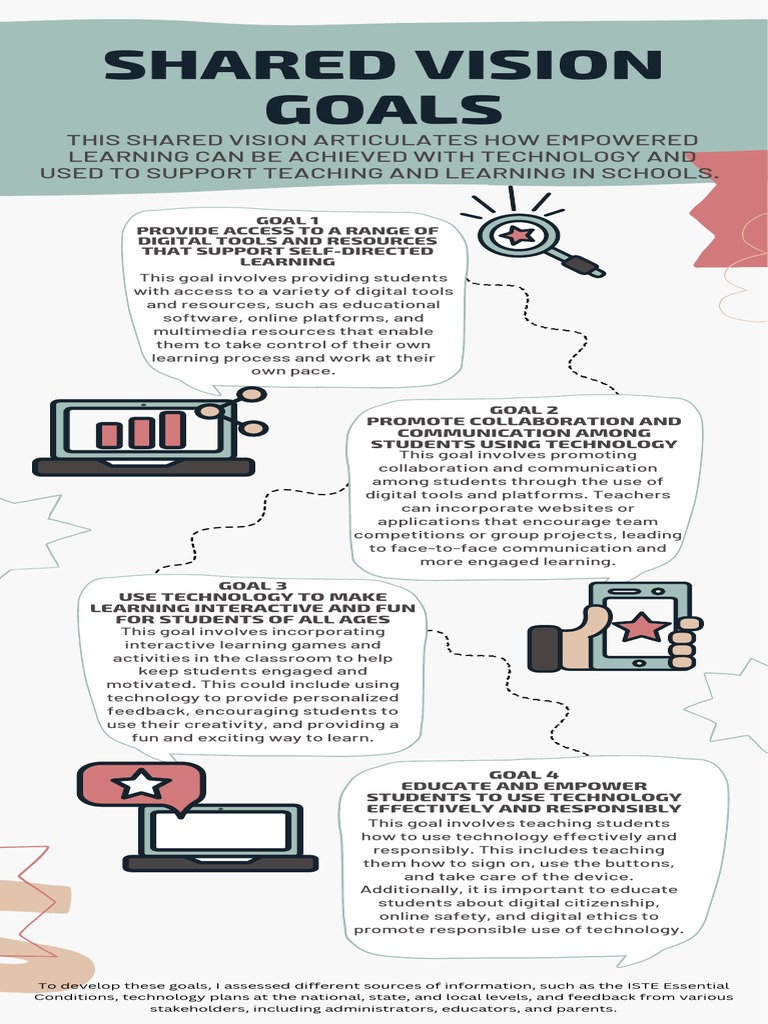 SHARED VISION GOALS

THIS SHARED VISION ARTICULATES HOW EMPOWERED LEARNING CAN BE ACHIEVED WITH TECHNOLOGY AND USED TO SUPPORT TEACHING AND LEARNING IN SCHOOLS.

GOAL 1
PROVIDE ACCESS TO A RANGE OF DIGITAL TOOLS AND RESOURCES THAT SUPPORT SELF-DIRECTED LEARNING
This goal involves providing students with access to a variety of digital tools and resources, such as educational software, online platforms, and multimedia resources that enable them to take control of their own learning process and work at their own pace.

GOAL 2
PROMOTE COLLABORATION AND COMMUNICATION AMONG STUDENTS USING TECHNOLOGY
This goal involves promoting collaboration and communication among students through the use of digital tools and platforms. Teachers can incorporate websites or applications that encourage team competitions or group projects, leading to face-to-face communication and more engaged learning.

GOAL 3
USE TECHNOLOGY TO MAKE LEARNING INTERACTIVE AND FUN FOR STUDENTS OF ALL AGES
This goal involves incorporating interactive learning games and activities in the classroom to help keep students engaged and motivated. This could include using technology to provide personalized feedback, encouraging students to use their creativity, and providing a fun and exciting way to learn.

GOAL 4
EDUCATE AND EMPOWER STUDENTS TO USE TECHNOLOGY EFFECTIVELY AND RESPONSIBLY
This goal involves teaching students how to use technology effectively and responsibly. This includes teaching them how to sign on, use the buttons, and take care of the device. Additionally, it is important to educate students about digital citizenship, online safety, and digital ethics to promote responsible use of technology.

To develop these goals, I assessed different sources of information, such as the ISTE Essential Conditions, technology plans at the national, state, and local levels, and feedback from various stakeholders, including administrators, educators, and parents.