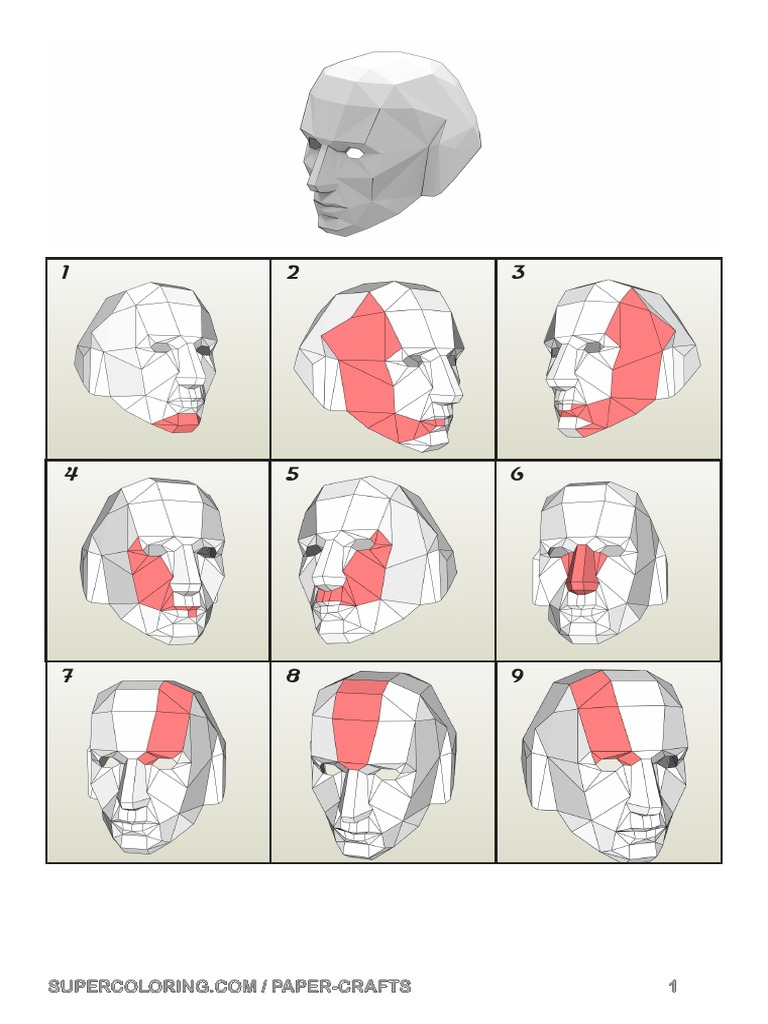 1
2
3
4
5
6
7
8
9

SUPERCOLORING.COM / PAPER-CRAFTS

1