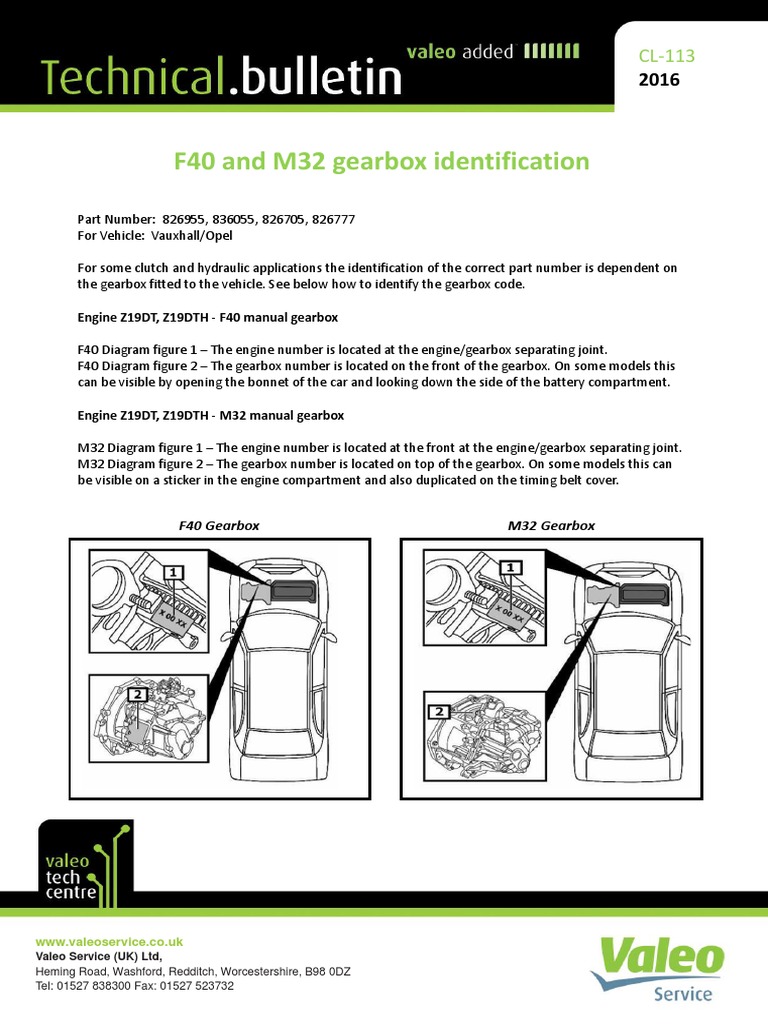 Technical.bulletin

valeo added

CL-113
2016

F40 and M32 gearbox identification

Part Number: 826955, 836055, 826705, 826777
For Vehicle: Vauxhall/Opel

For some clutch and hydraulic applications the identification of the correct part number is dependent on the gearbox fitted to the vehicle. See below how to identify the gearbox code.

Engine Z19DT, Z19DTH - F40 manual gearbox

F4O Diagram figure 1 – The engine number is located at the engine/gearbox separating joint.
F4O Diagram figure 2 – The gearbox number is located on the front of the gearbox. On some models this can be visible by opening the bonnet of the car and looking down the side of the battery compartment.

Engine Z19DT, Z19DTH - M32 manual gearbox

M32 Diagram figure 1 – The engine number is located at the front at the engine/gearbox separating joint.
M32 Diagram figure 2 – The gearbox number is located on top of the gearbox. On some models this can be visible on a sticker in the engine compartment and also duplicated on the timing belt cover.

F40 Gearbox

1
X 00 XX
2

M32 Gearbox

1
X 00 XX
2

valeo
tech
centre

www.valeoservice.co.uk
Valeo Service (UK) Ltd,
Heming Road, Washford, Redditch, Worcestershire, B98 0DZ
Tel: 01527 838300 Fax: 01527 523732

Valeo
Service