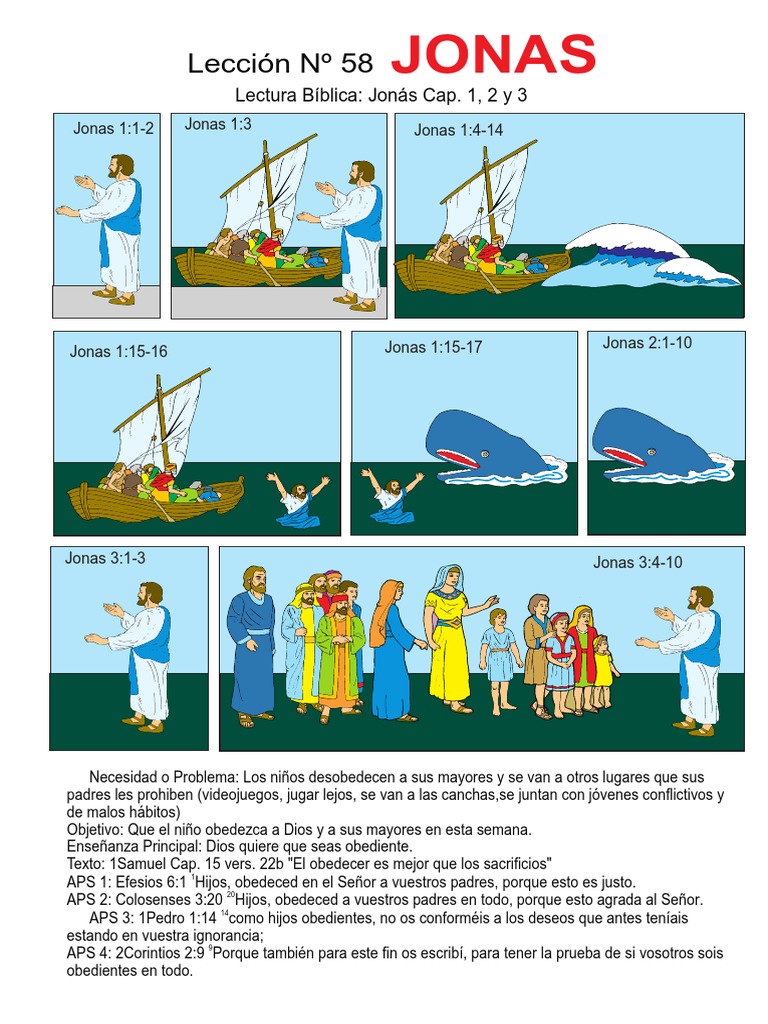 Lección Nº 58 JONAS
Lectura Bíblica: Jonás Cap. 1, 2 y 3

Jonas 1:1-2
Jonas 1:3
Jonas 1:4-14
Jonas 1:15-16
Jonas 1:15-17
Jonas 2:1-10
Jonas 3:1-3
Jonas 3:4-10

Necesidad o Problema: Los niños desobedecen a sus mayores y se van a otros lugares que sus padres les prohiben (videojuegos, jugar lejos, se van a las canchas,se juntan con jóvenes conflictivos y de malos hábitos)
Objetivo: Que el niño obedezca a Dios y a sus mayores en esta semana.
Enseñanza Principal: Dios quiere que seas obediente.
Texto: 1Samuel Cap. 15 vers. 22b "El obedecer es mejor que los sacrificios"
APS 1: Efesios 6:1 $^{1}$Hijos, obedeced en el Señor a vuestros padres, porque esto es justo.
APS 2: Colosenses 3:20 $^{20}$Hijos, obedeced a vuestros padres en todo, porque esto agrada al Señor.
APS 3: 1Pedro 1:14 $^{14}$como hijos obedientes, no os conforméis a los deseos que antes teníais estando en vuestra ignorancia;
APS 4: 2Corintios 2:9 $^{9}$Porque también para este fin os escribí, para tener la prueba de si vosotros sois obedientes en todo.