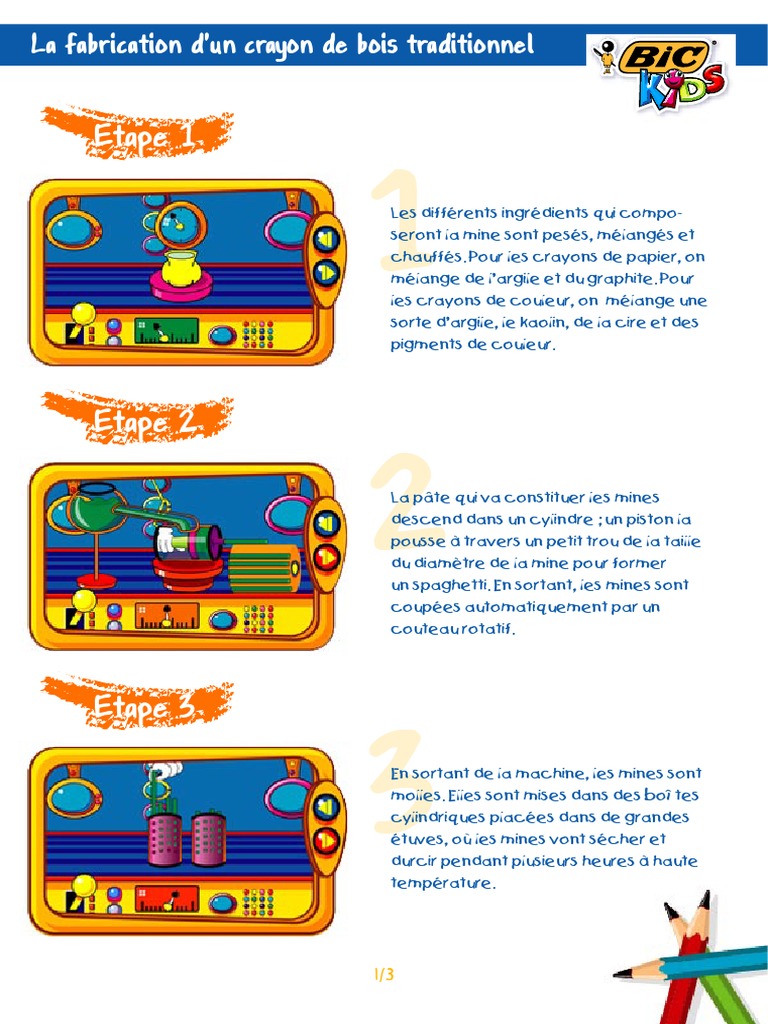 La fabrication d'un crayon de bois traditionnel

BIC KIDS

Etape 1

1

Les différents ingrédients qui composeront la mine sont pesés, mélangés et chauffés. Pour les crayons de papier, on mélange de l'argile et du graphite. Pour les crayons de couleur, on mélange une sorte d'argile, le kaolin, de la cire et des pigments de couleur.

Etape 2

2

La pâte qui va constituer les mines descend dans un cylindre ; un piston la pousse à travers un petit trou de la taille du diamètre de la mine pour former un spaghetti. En sortant, les mines sont coupées automatiquement par un couteau rotatif.

Etape 3

3

En sortant de la machine, les mines sont molles. Elles sont mises dans des boî tes cylindriques placées dans de grandes étuves, où les mines vont sécher et durcir pendant plusieurs heures à haute température.

1/3